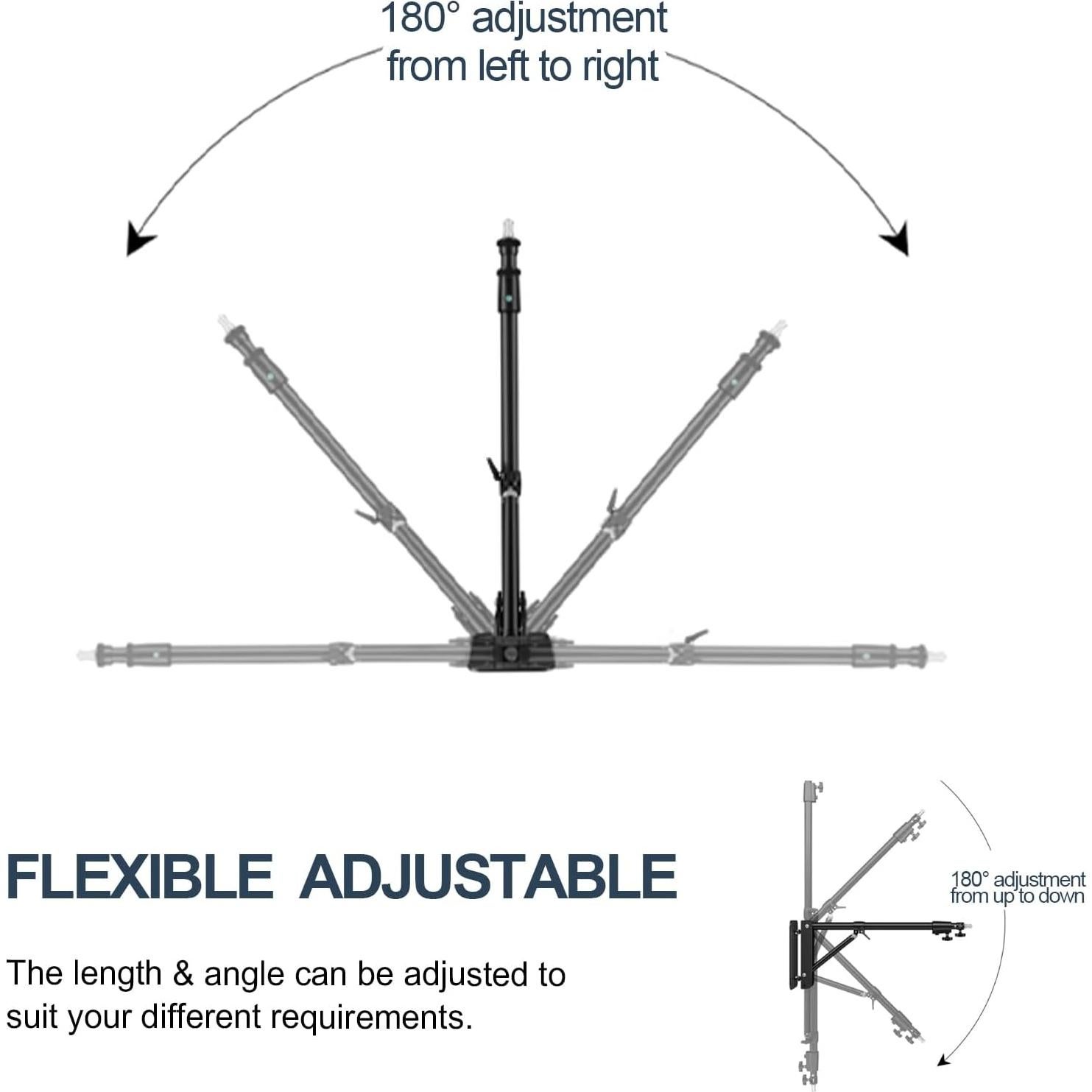 180° adjustment from left to right

FLEXIBLE ADJUSTABLE

The length & angle can be adjusted to suit your different requirements.

180° adjustment from up to down