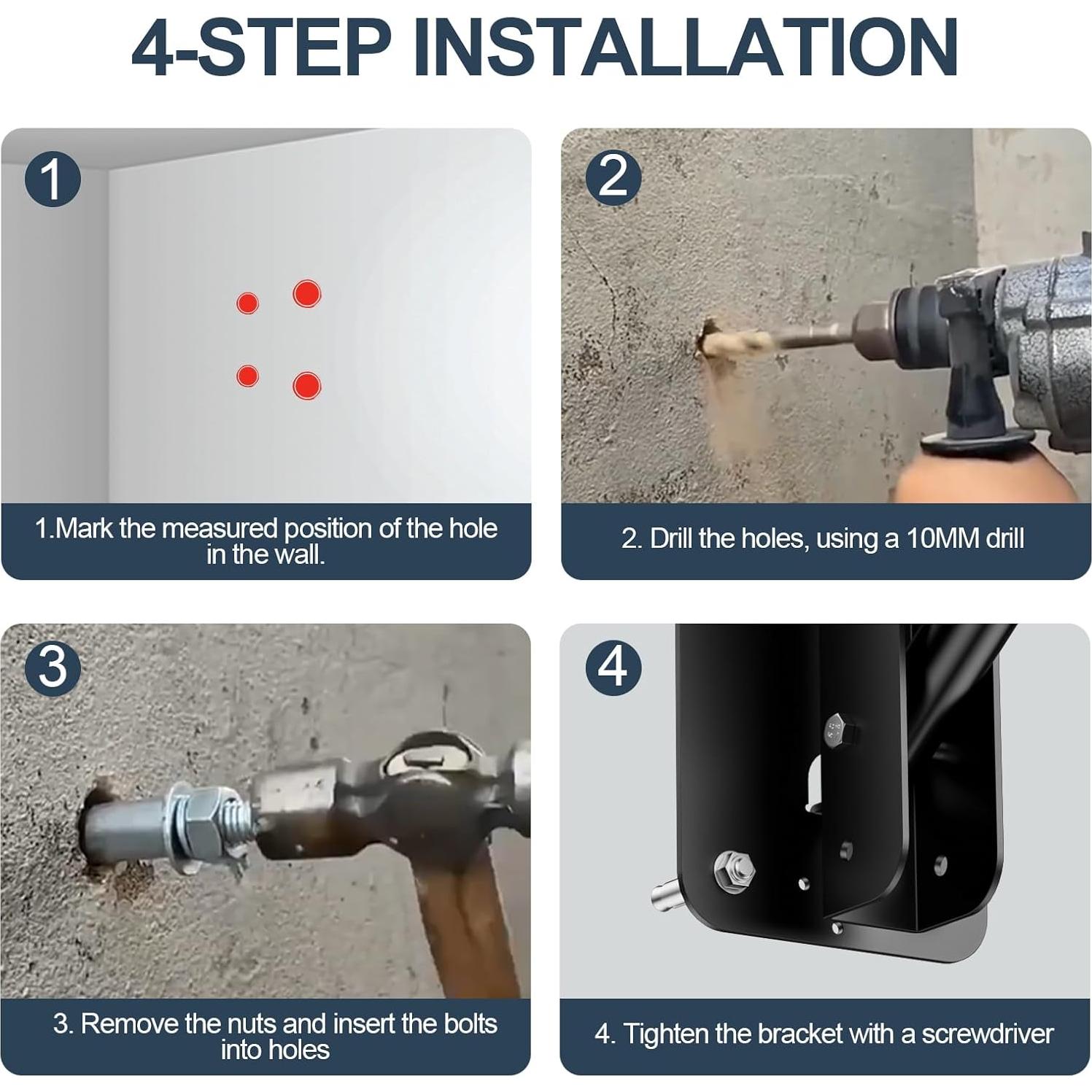 4-STEP INSTALLATION

1

1.Mark the measured position of the hole in the wall.

2

2. Drill the holes, using a 10MM drill

3

3. Remove the nuts and insert the bolts into holes

4

4. Tighten the bracket with a screwdriver