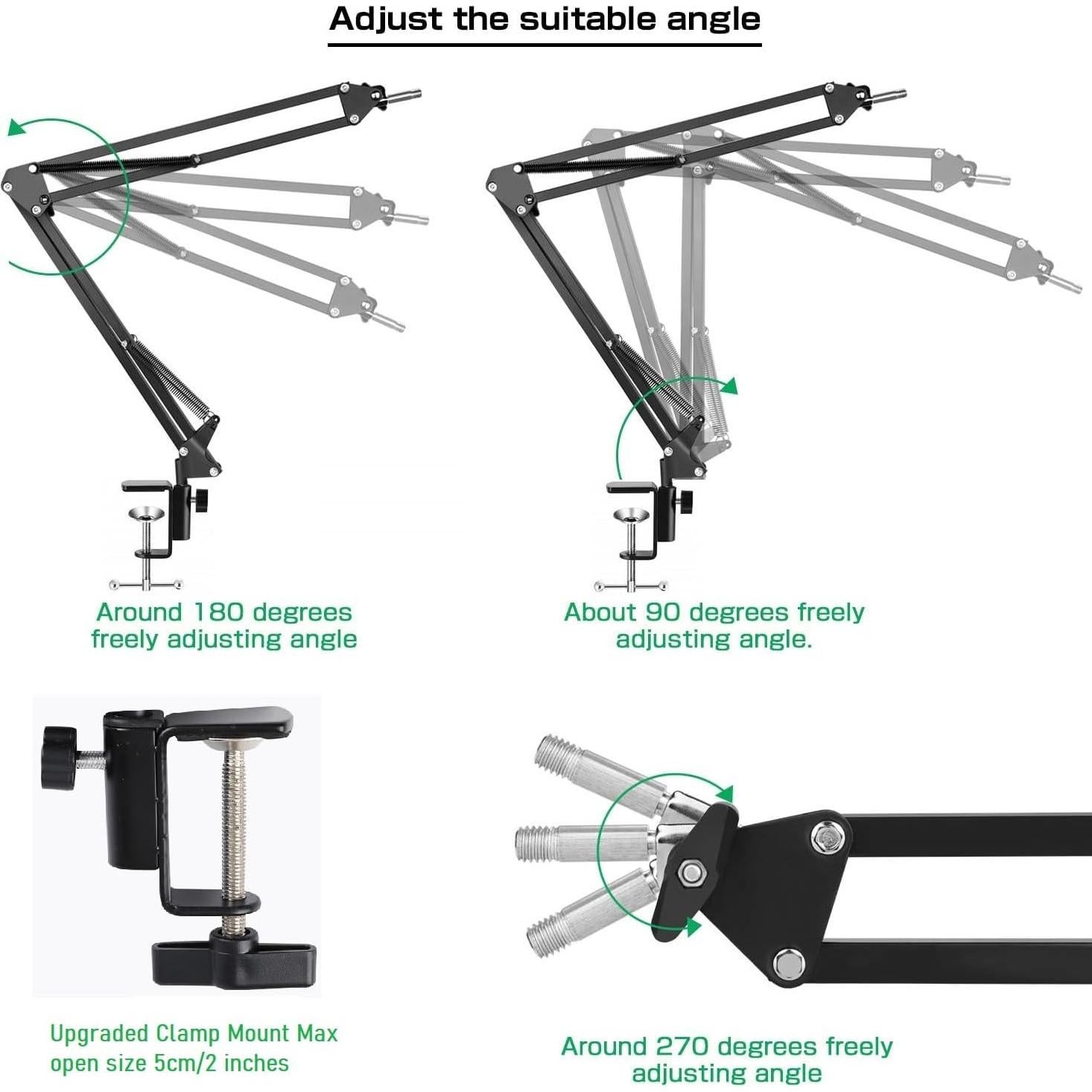 Adjust the suitable angle

Around 180 degrees freely adjusting angle

About 90 degrees freely adjusting angle.

Upgraded Clamp Mount Max open size 5cm/2 inches

Around 270 degrees freely adjusting angle