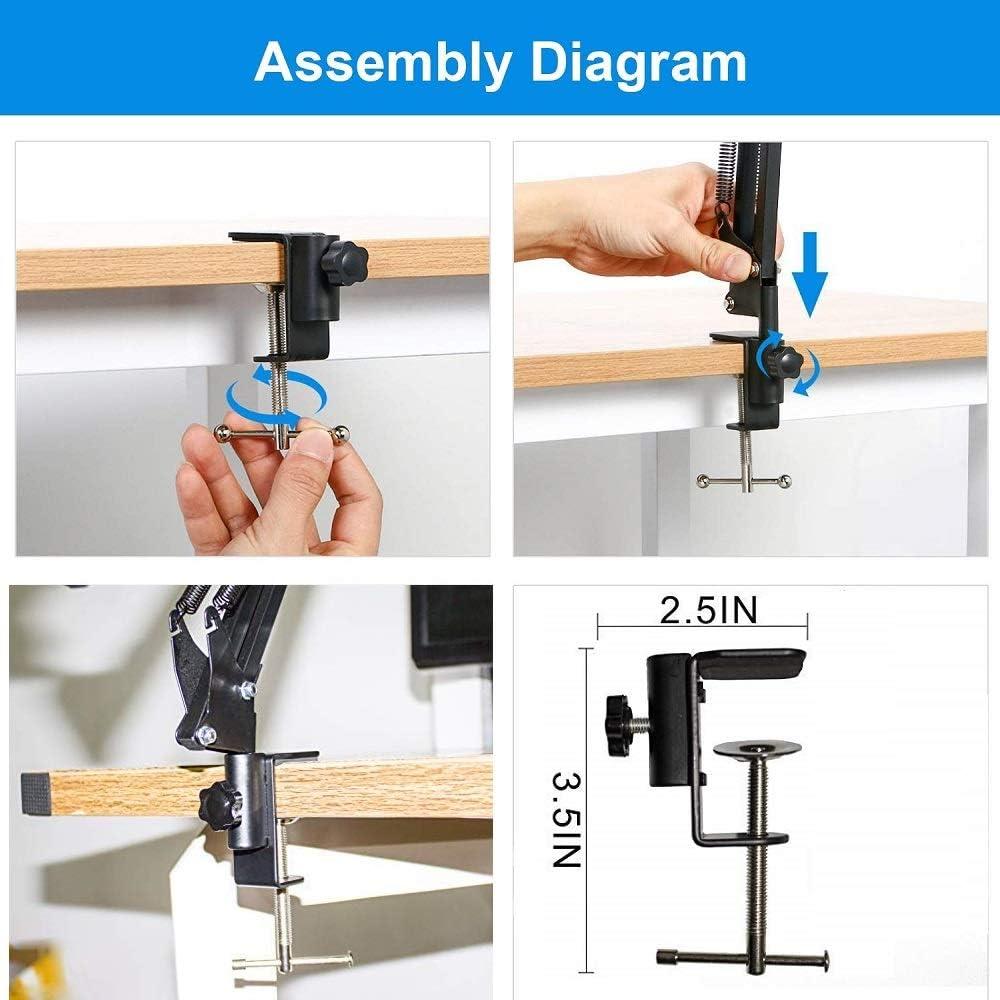 Assembly Diagram

2.5IN

3.5IN