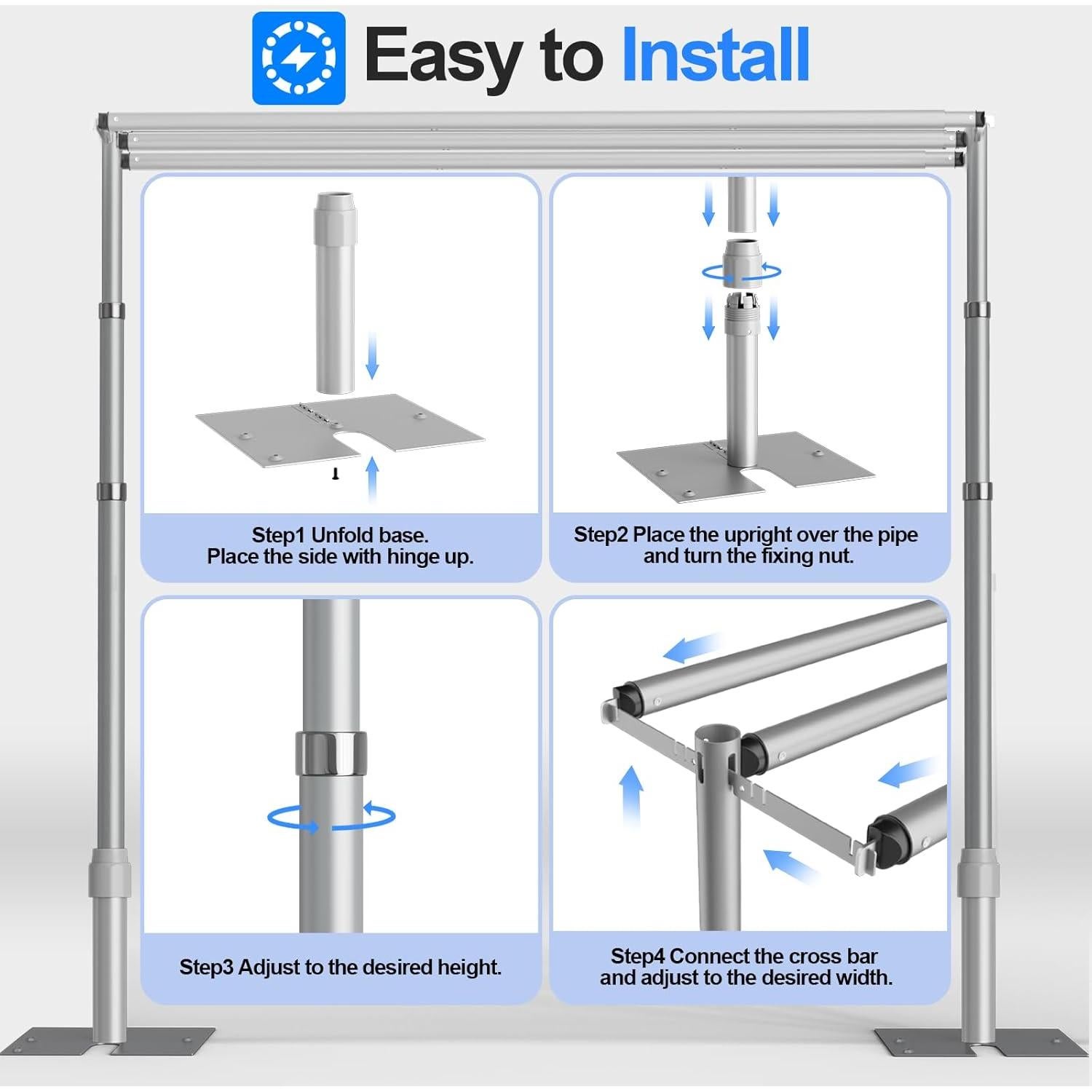 Easy to Install

Step1 Unfold base.
Place the side with hinge up.

Step2 Place the upright over the pipe and turn the fixing nut.

Step3 Adjust to the desired height.

Step4 Connect the cross bar and adjust to the desired width.