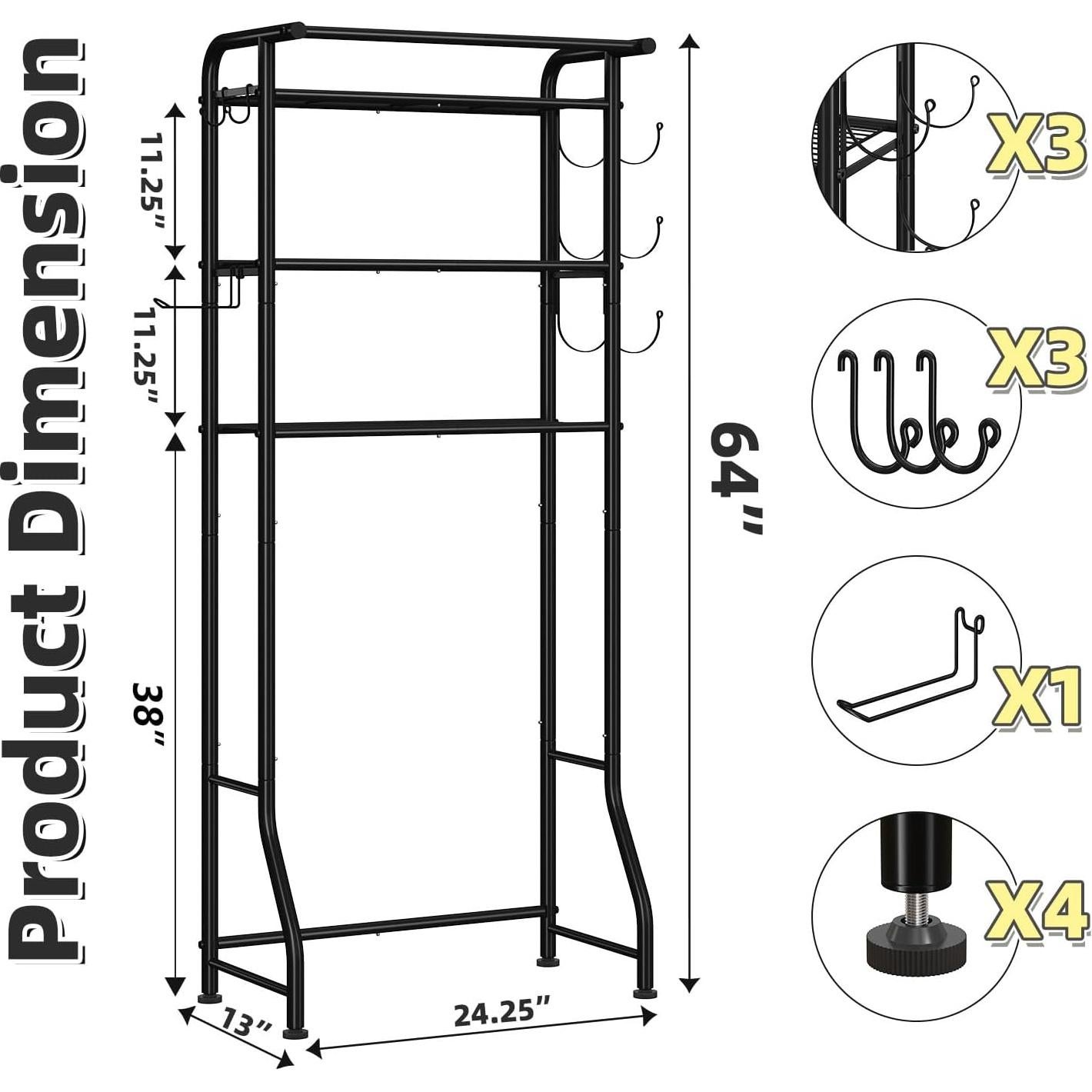 Product Dimension

11.25"

11.25"

38"

64"

13"

24.25"

X3

X3

X1

X4