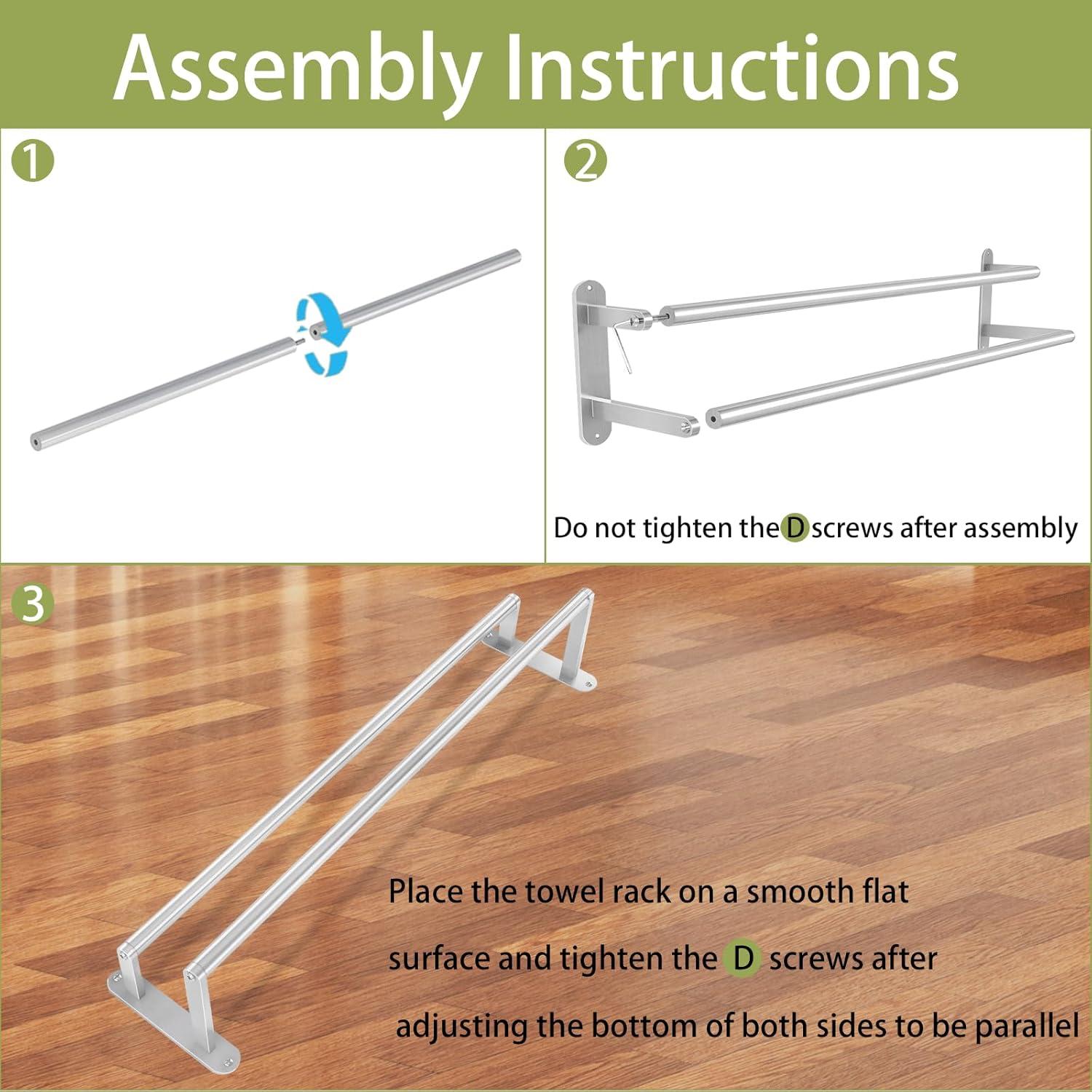 Assembly Instructions

1

2

Do not tighten the D screws after assembly

3

Place the towel rack on a smooth flat surface and tighten the D screws after adjusting the bottom of both sides to be parallel