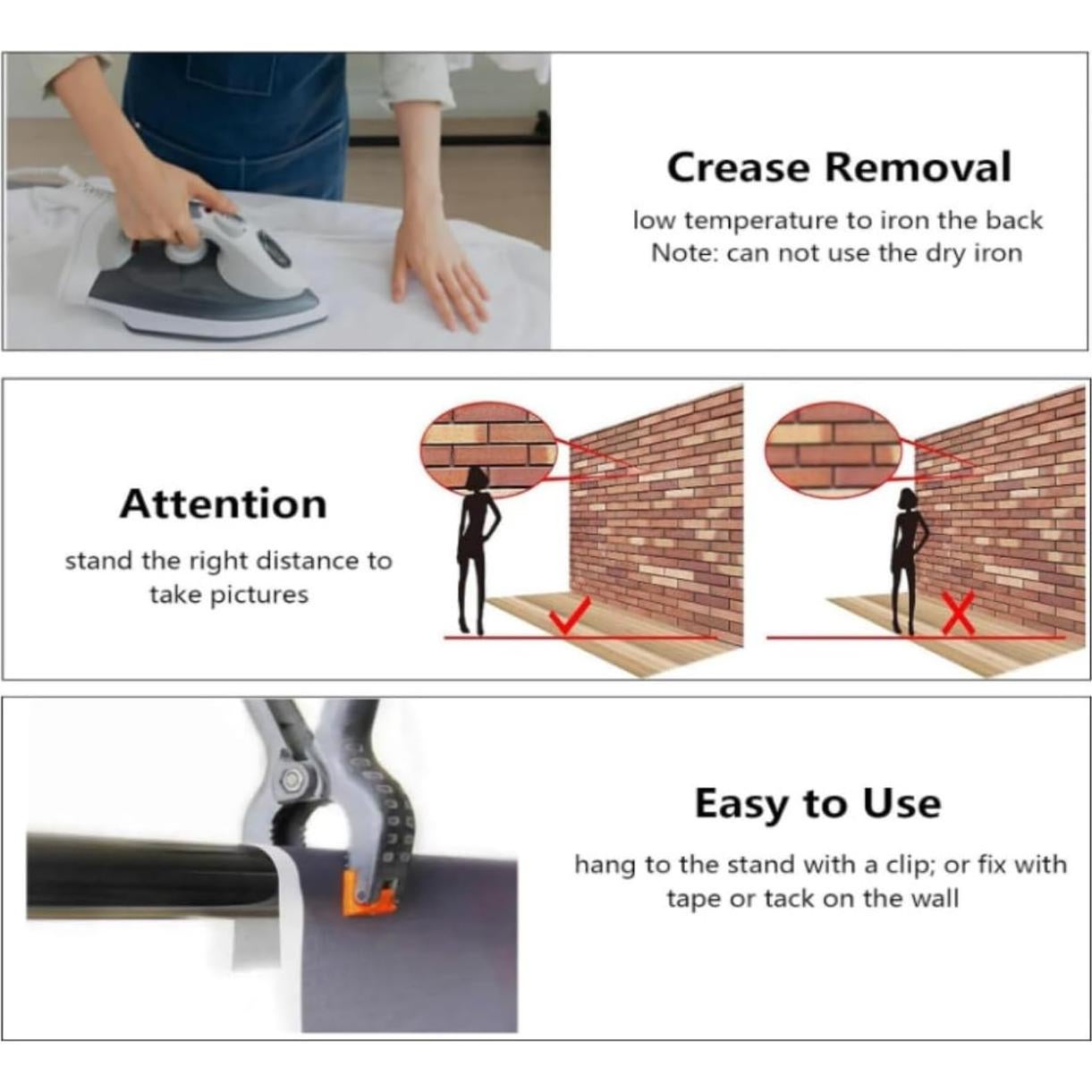 Crease Removal

low temperature to iron the back
Note: can not use the dry iron

Attention

stand the right distance to take pictures

Easy to Use

hang to the stand with a clip; or fix with tape or tack on the wall