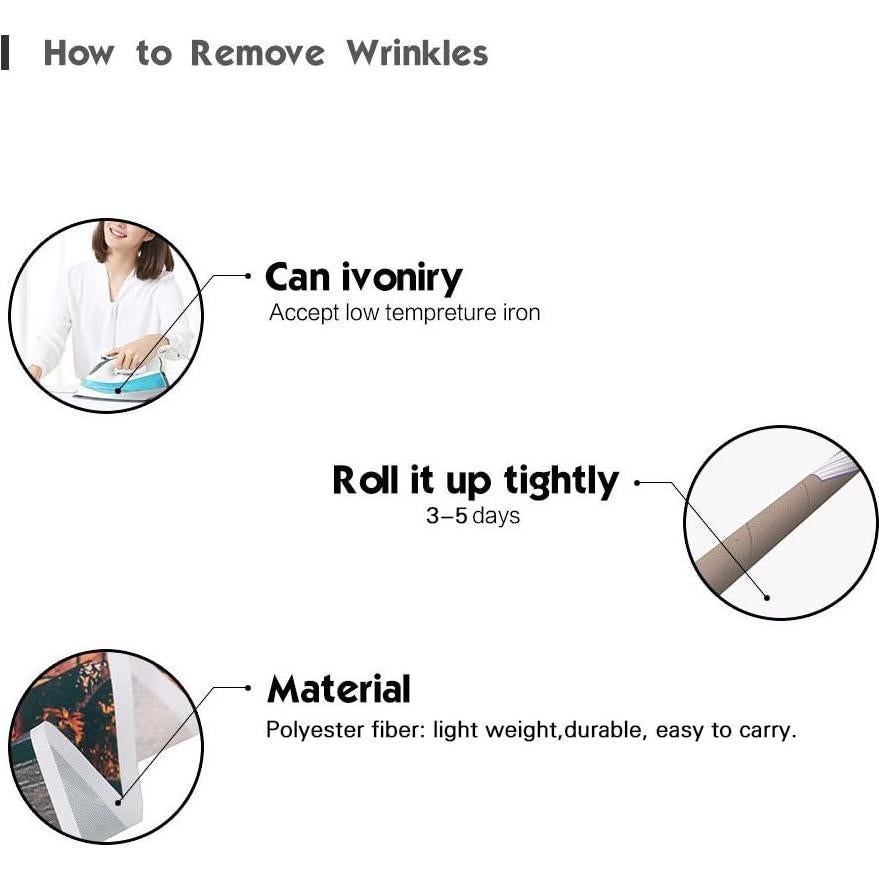 How to Remove Wrinkles

Can ivoniry
Accept low tempreture iron

Roll it up tightly
3–5 days

Material
Polyester fiber: light weight,durable, easy to carry.