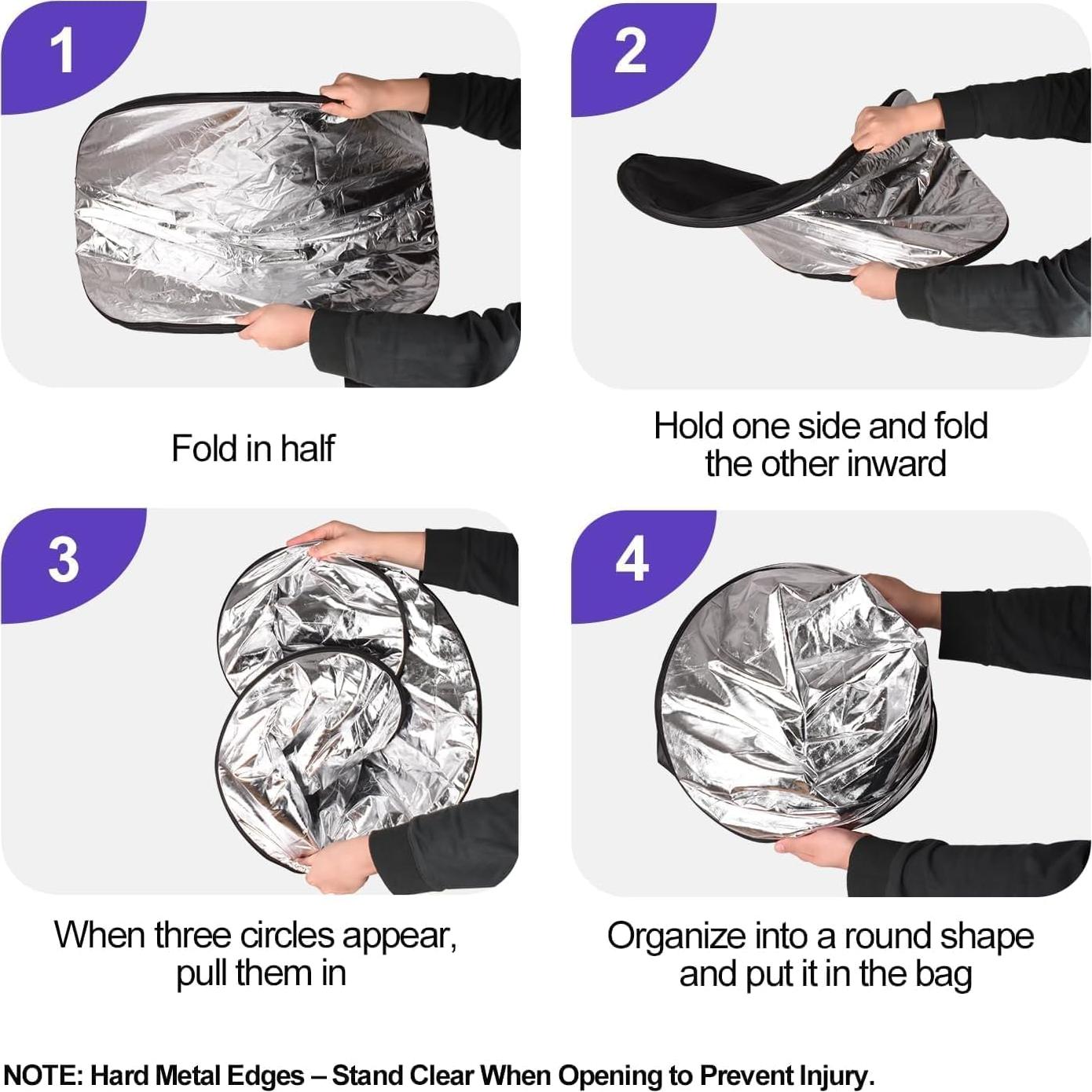 1

Fold in half

2

Hold one side and fold the other inward

3

When three circles appear, pull them in

4

Organize into a round shape and put it in the bag

NOTE: Hard Metal Edges – Stand Clear When Opening to Prevent Injury.