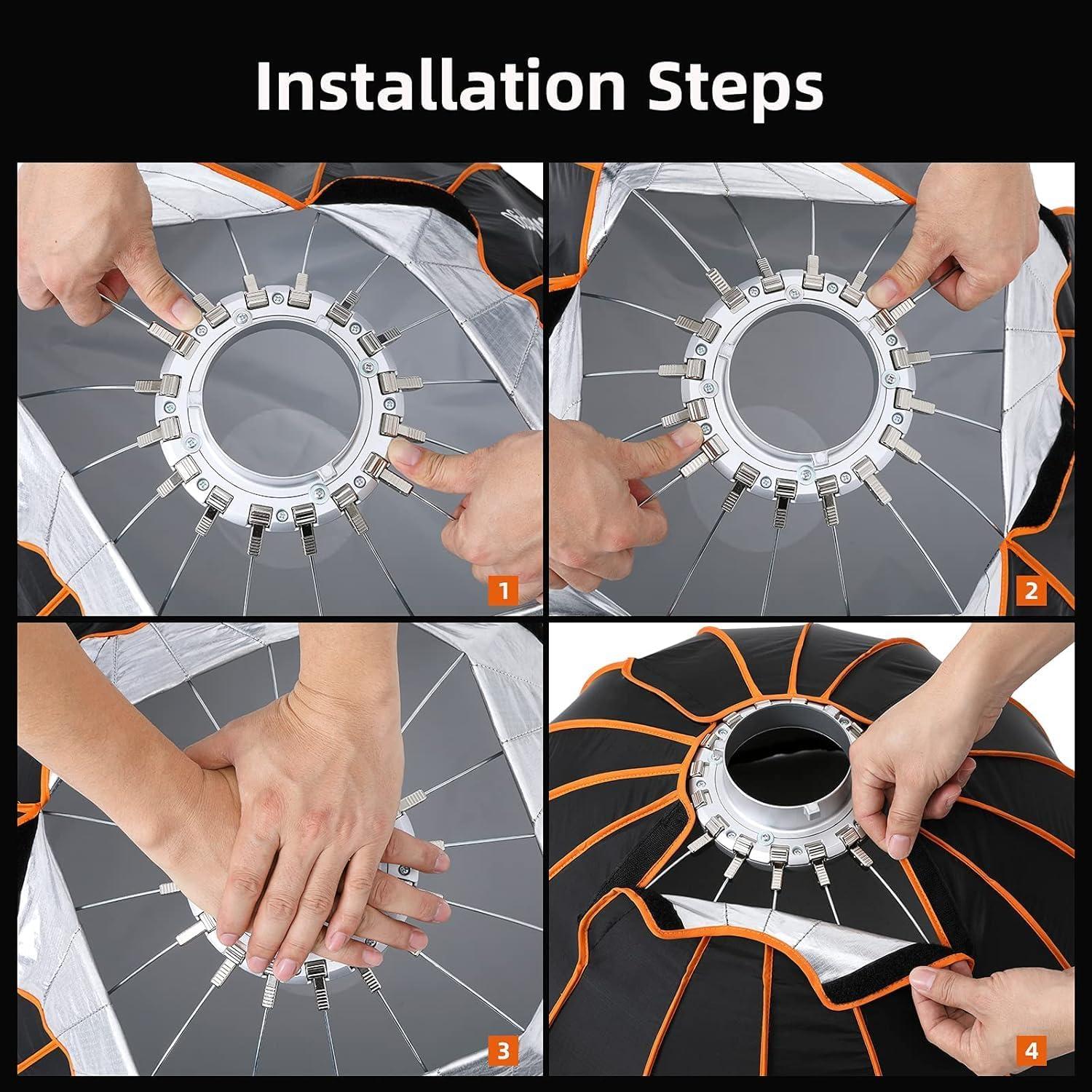 Installation Steps

1

2

3

4