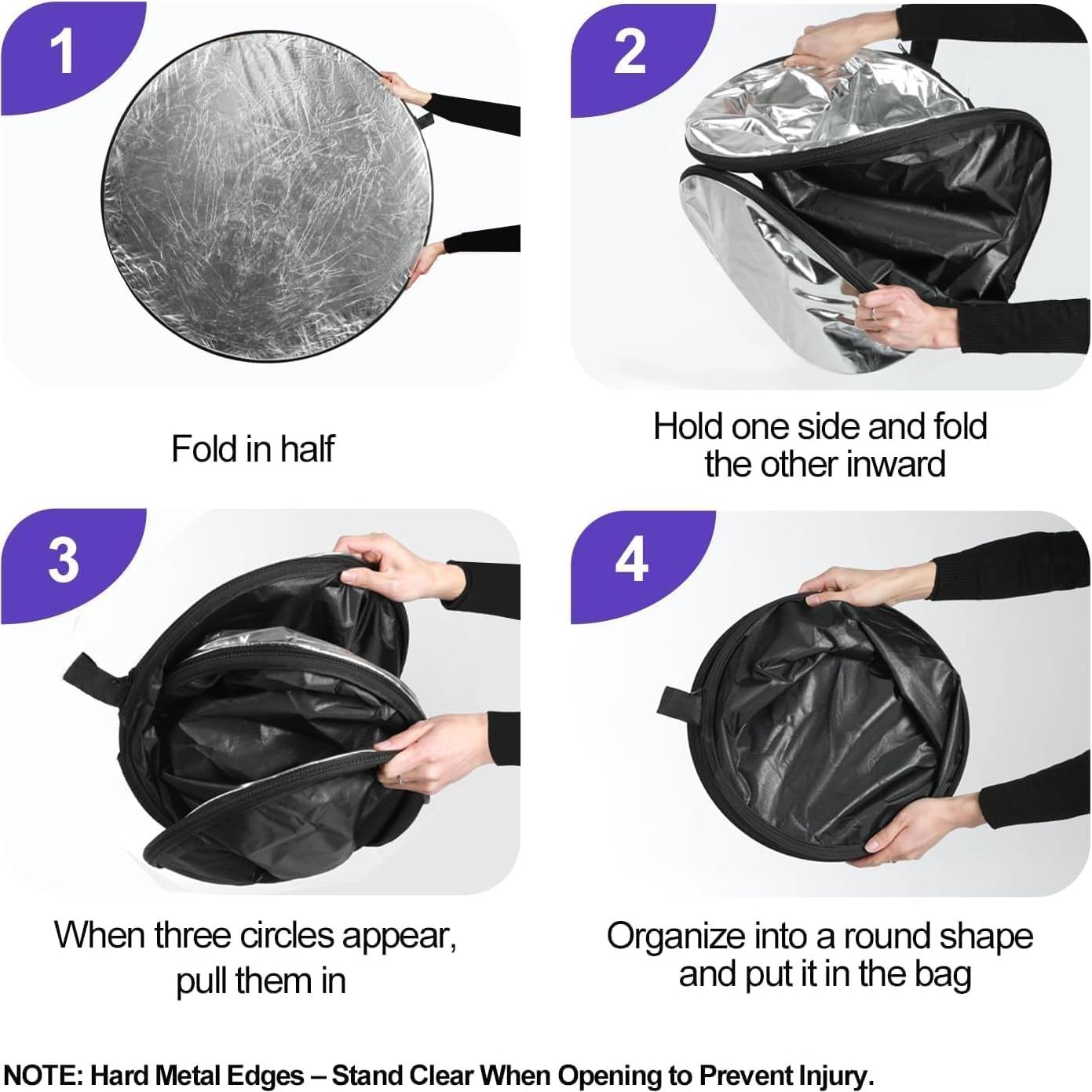 1

Fold in half

2

Hold one side and fold the other inward

3

When three circles appear, pull them in

4

Organize into a round shape and put it in the bag

NOTE: Hard Metal Edges – Stand Clear When Opening to Prevent Injury.