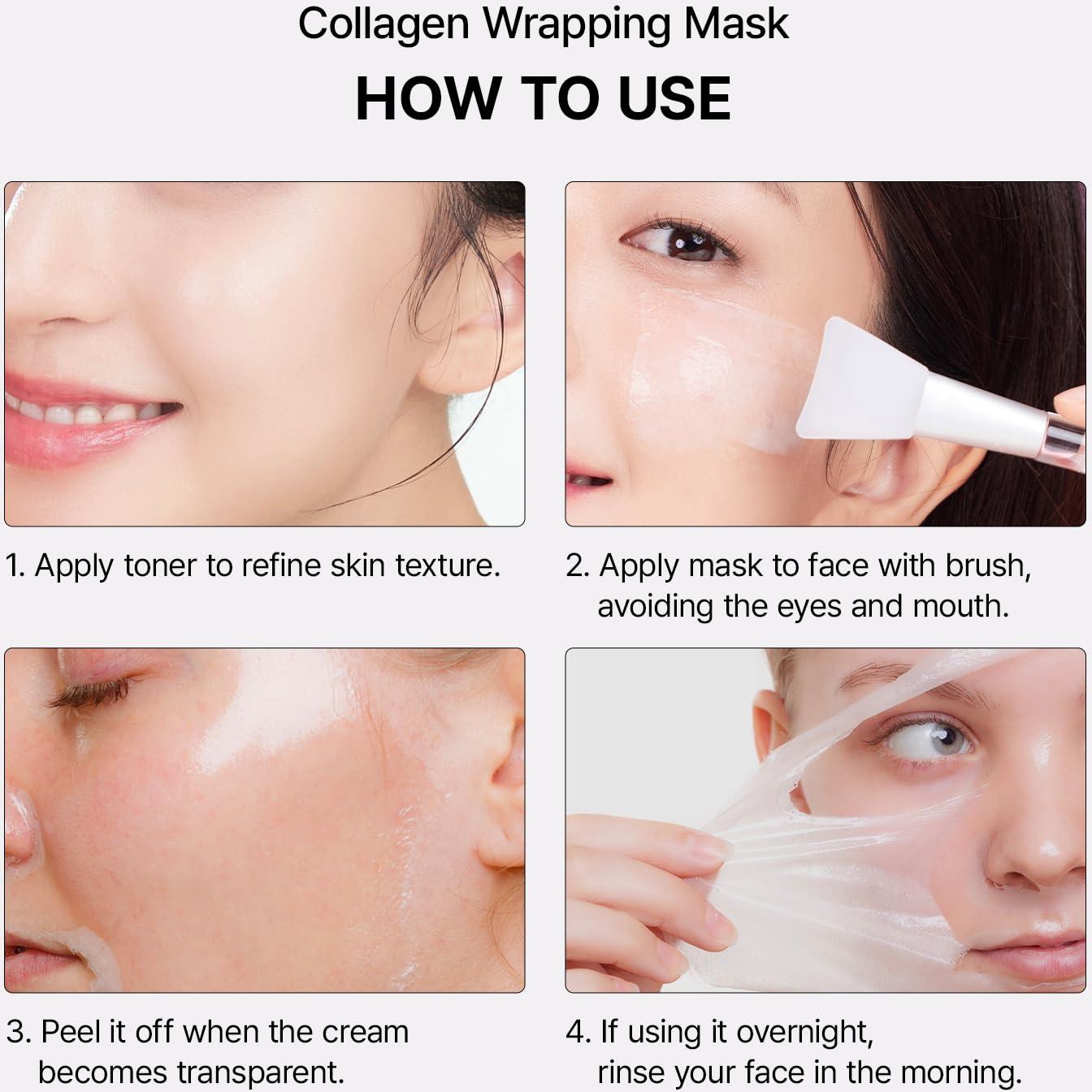 Collagen Wrapping Mask

HOW TO USE

1. Apply toner to refine skin texture.

2. Apply mask to face with brush, avoiding the eyes and mouth.

3. Peel it off when the cream becomes transparent.

4. If using it overnight, rinse your face in the morning.