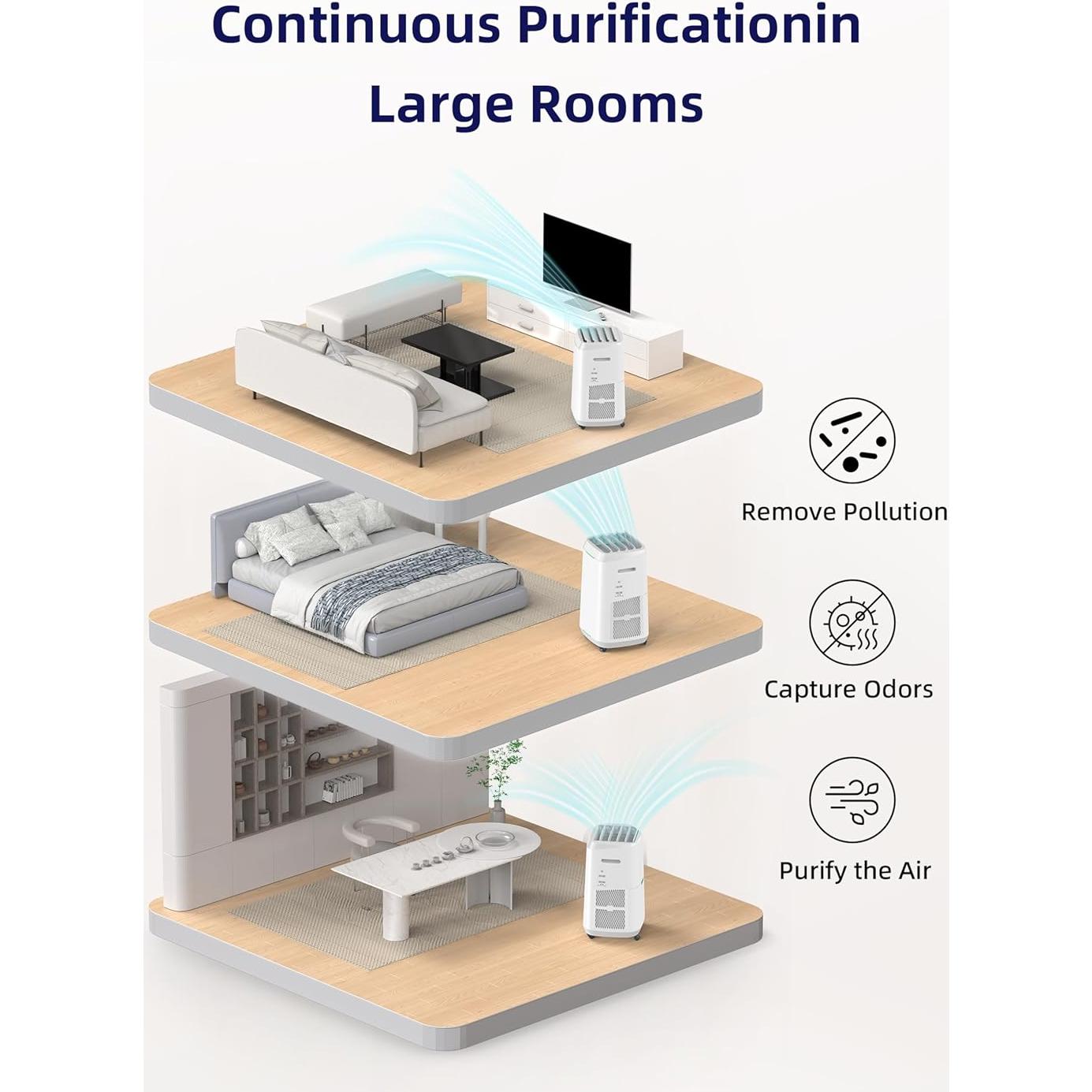 Continuous Purificationin Large Rooms

Remove Pollution

Capture Odors

Purify the Air