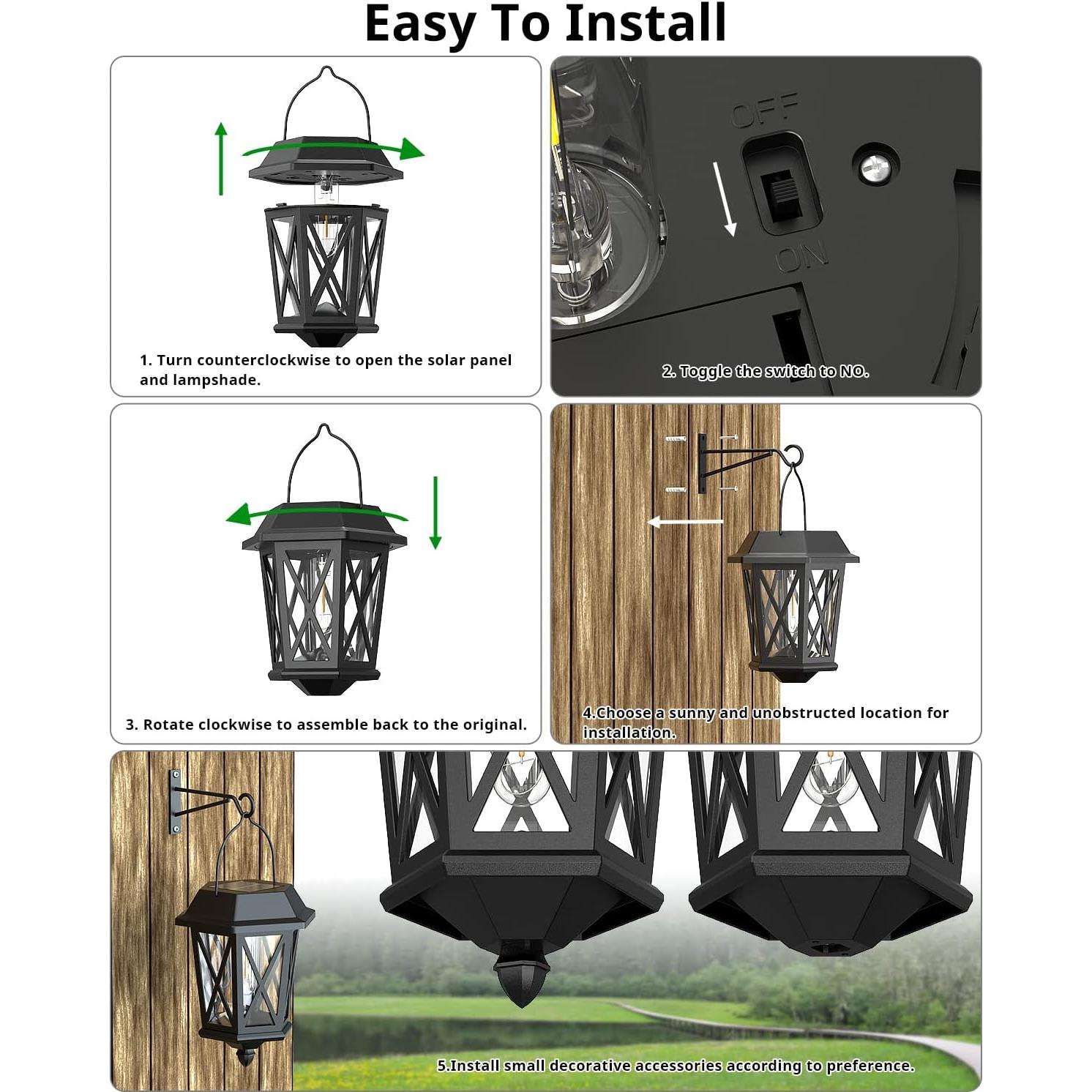 Easy To Install

1. Turn counterclockwise to open the solar panel and lampshade.

OFF

ON

2. Toggle the switch to NO.

3. Rotate clockwise to assemble back to the original.

4.Choose a sunny and unobstructed location for installation.

5.Install small decorative accessories according to preference.