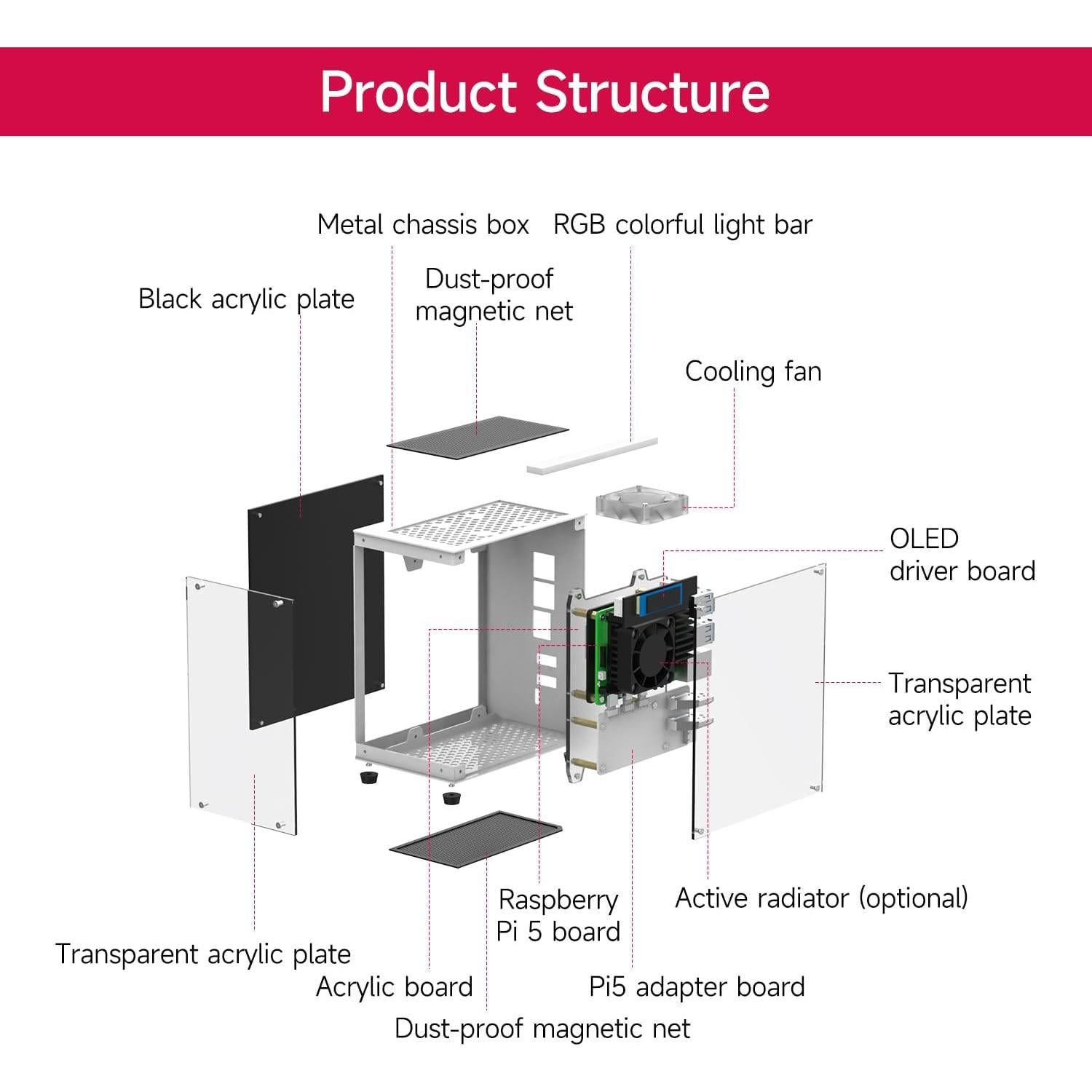 Product Structure

Metal chassis box

RGB colorful light bar

Black acrylic plate

Dust-proof magnetic net

Cooling fan

OLED driver board

Transparent acrylic plate

Raspberry Pi 5 board

Active radiator (optional)

Transparent acrylic plate

Acrylic board

Pi5 adapter board

Dust-proof magnetic net