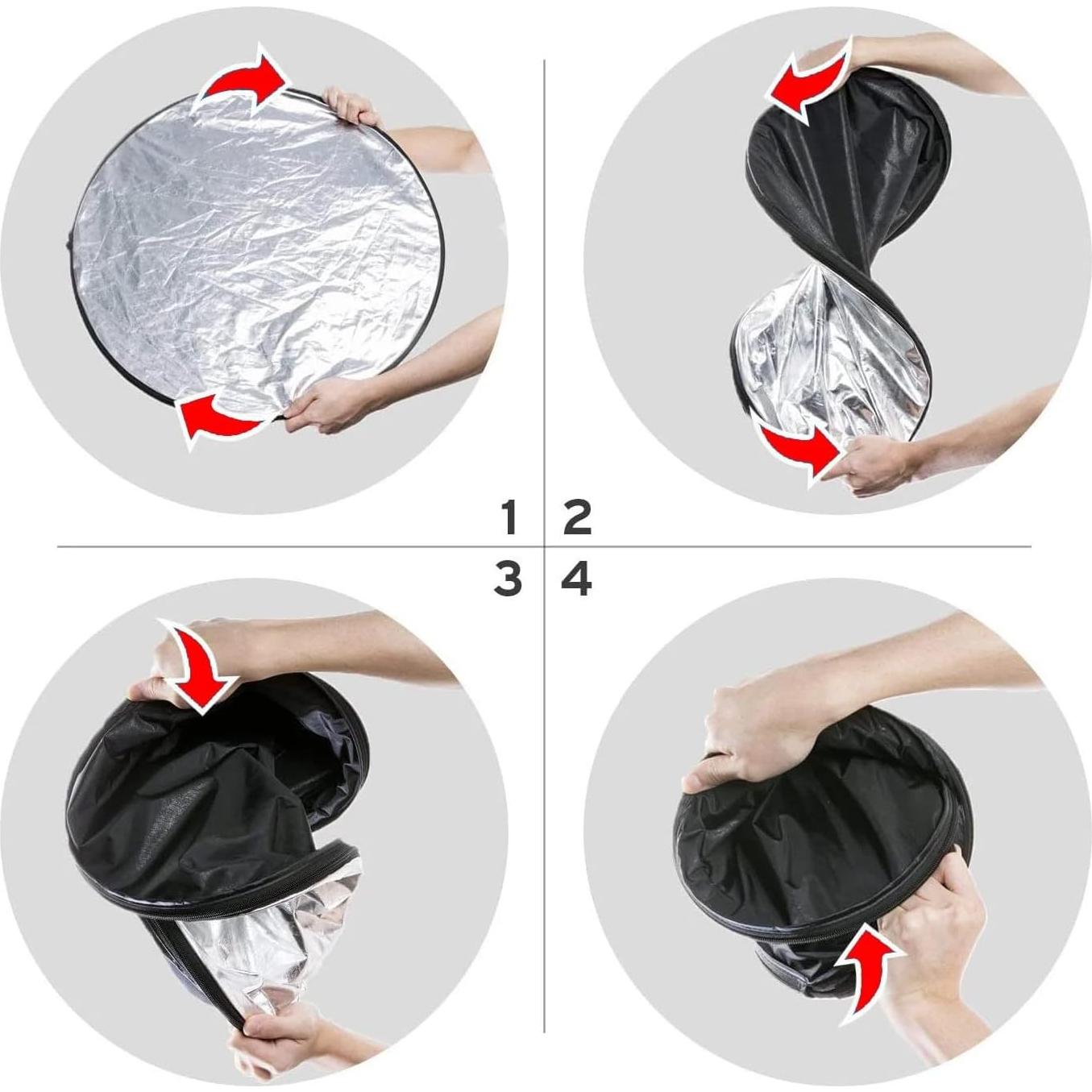 1 2
3 4