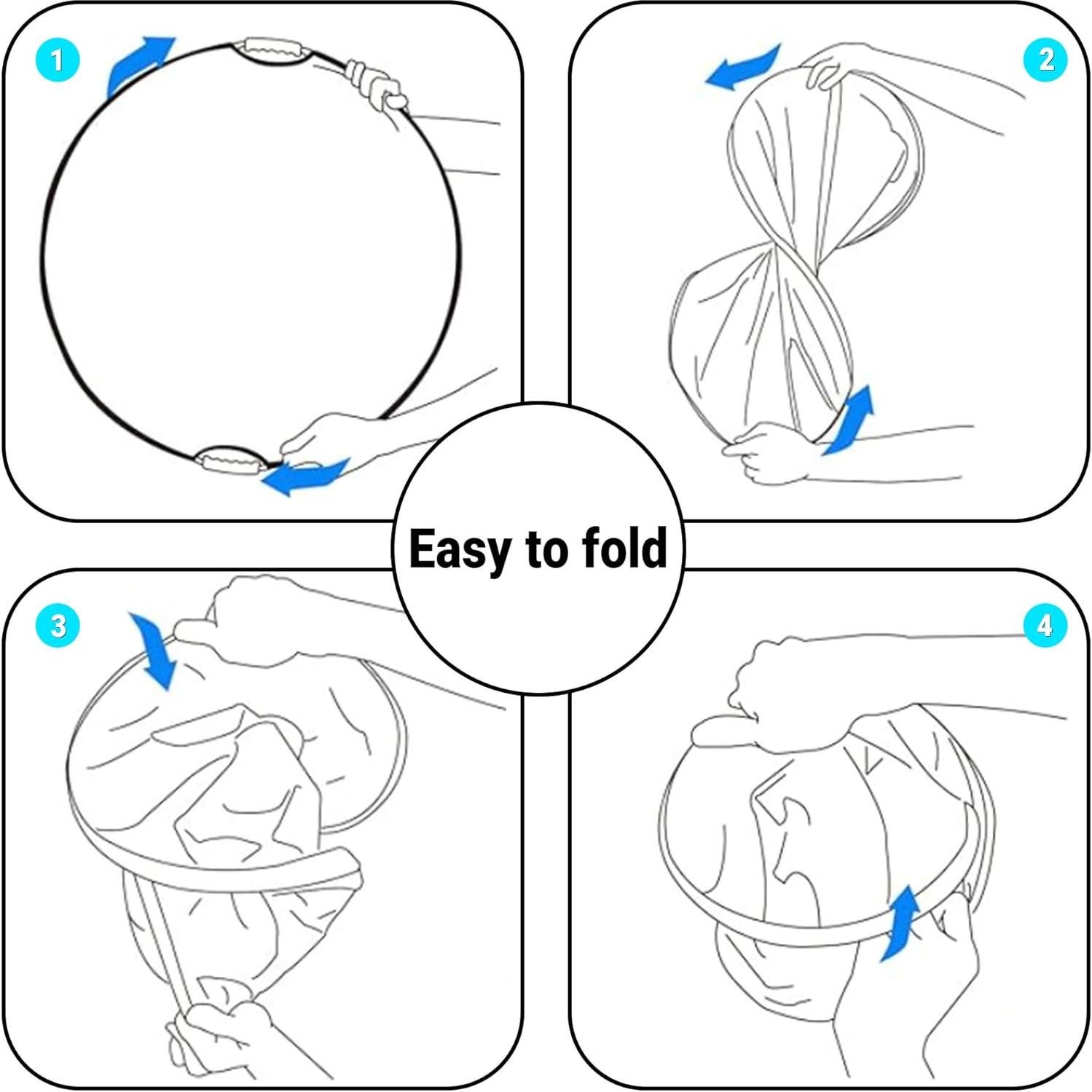 1

2

Easy to fold

3

4