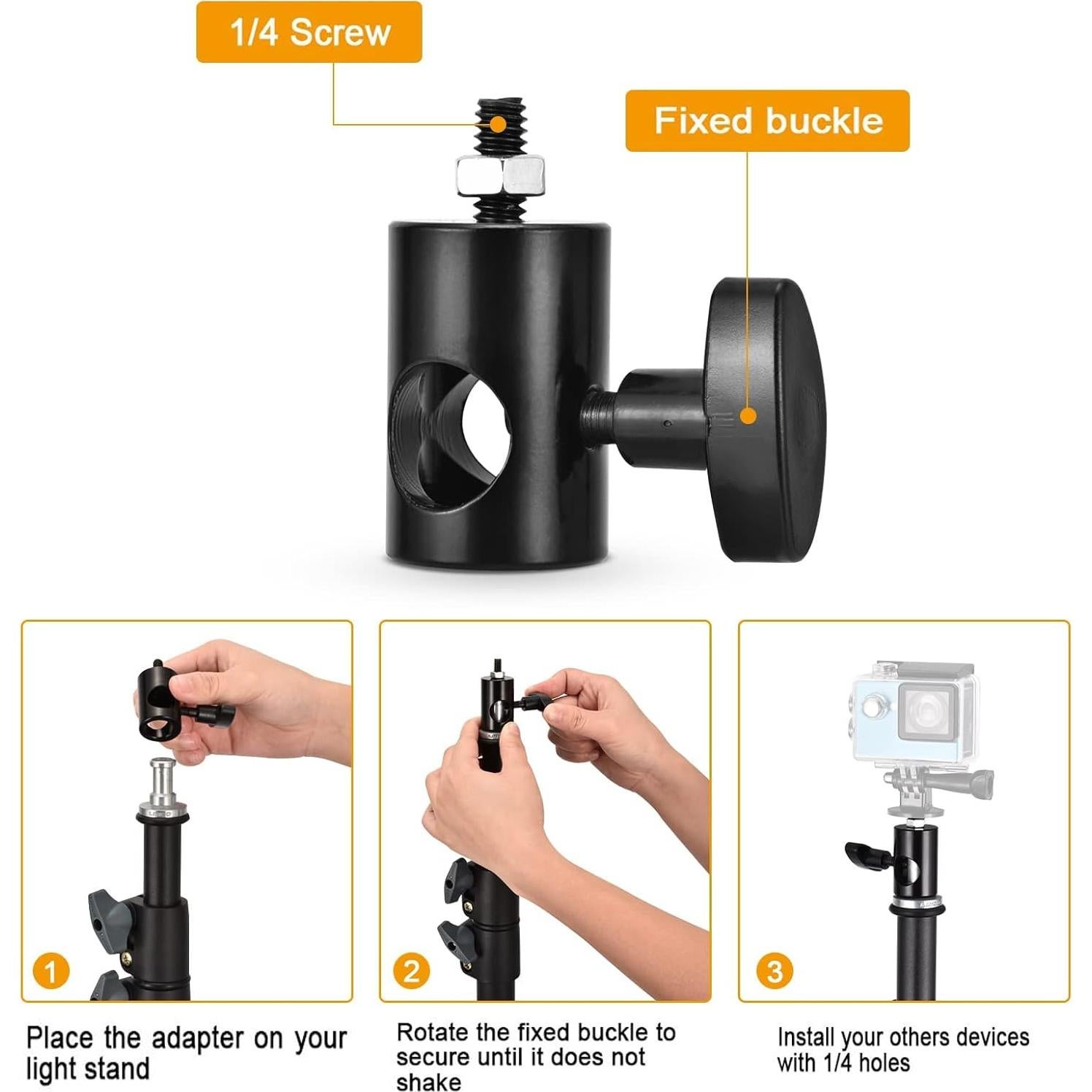 1/4 Screw

Fixed buckle

1

Place the adapter on your light stand

2

Rotate the fixed buckle to secure until it does not shake

3

Install your others devices with 1/4 holes