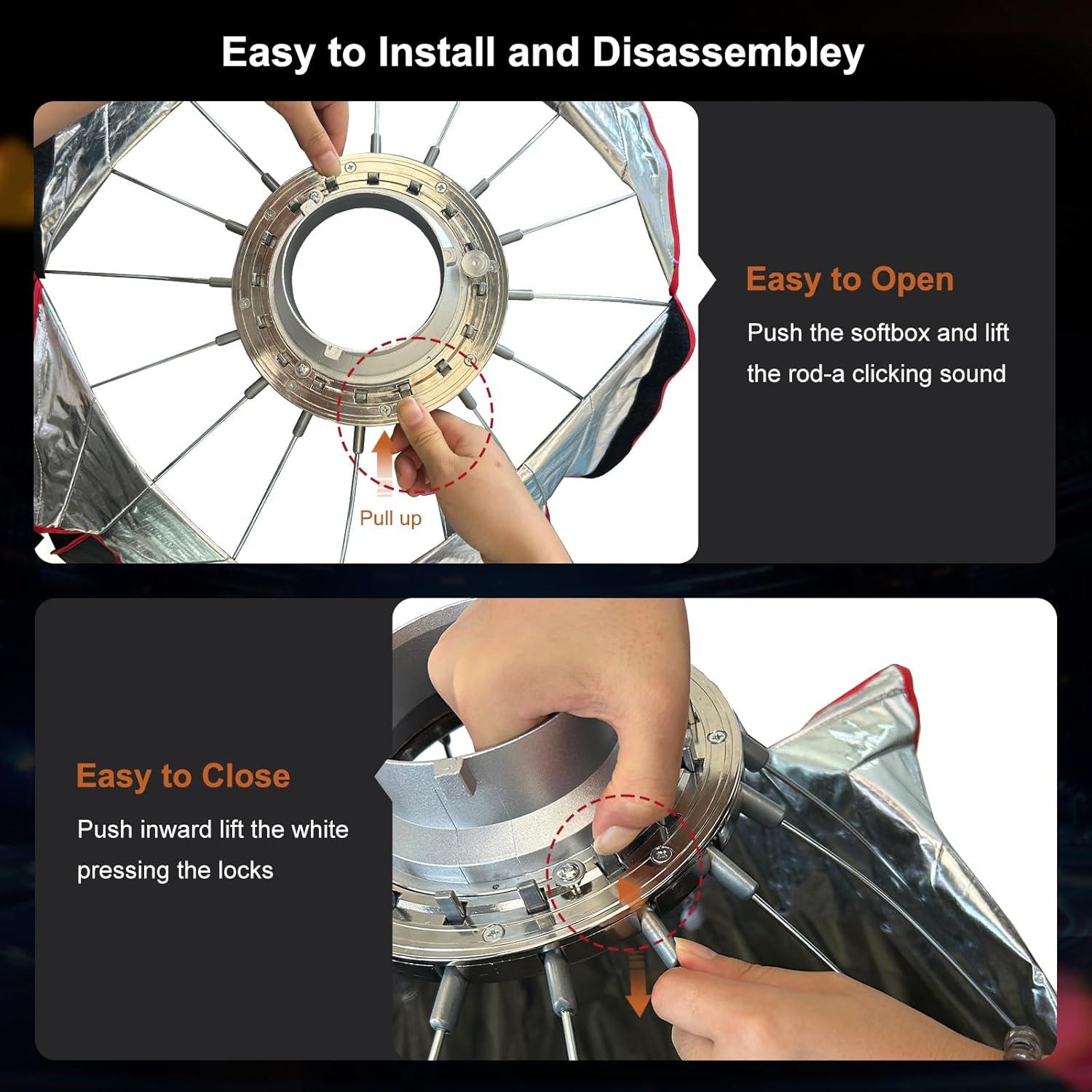 Easy to Install and Disassembley

Pull up

Easy to Open

Push the softbox and lift the rod-a clicking sound

Easy to Close

Push inward lift the white pressing the locks