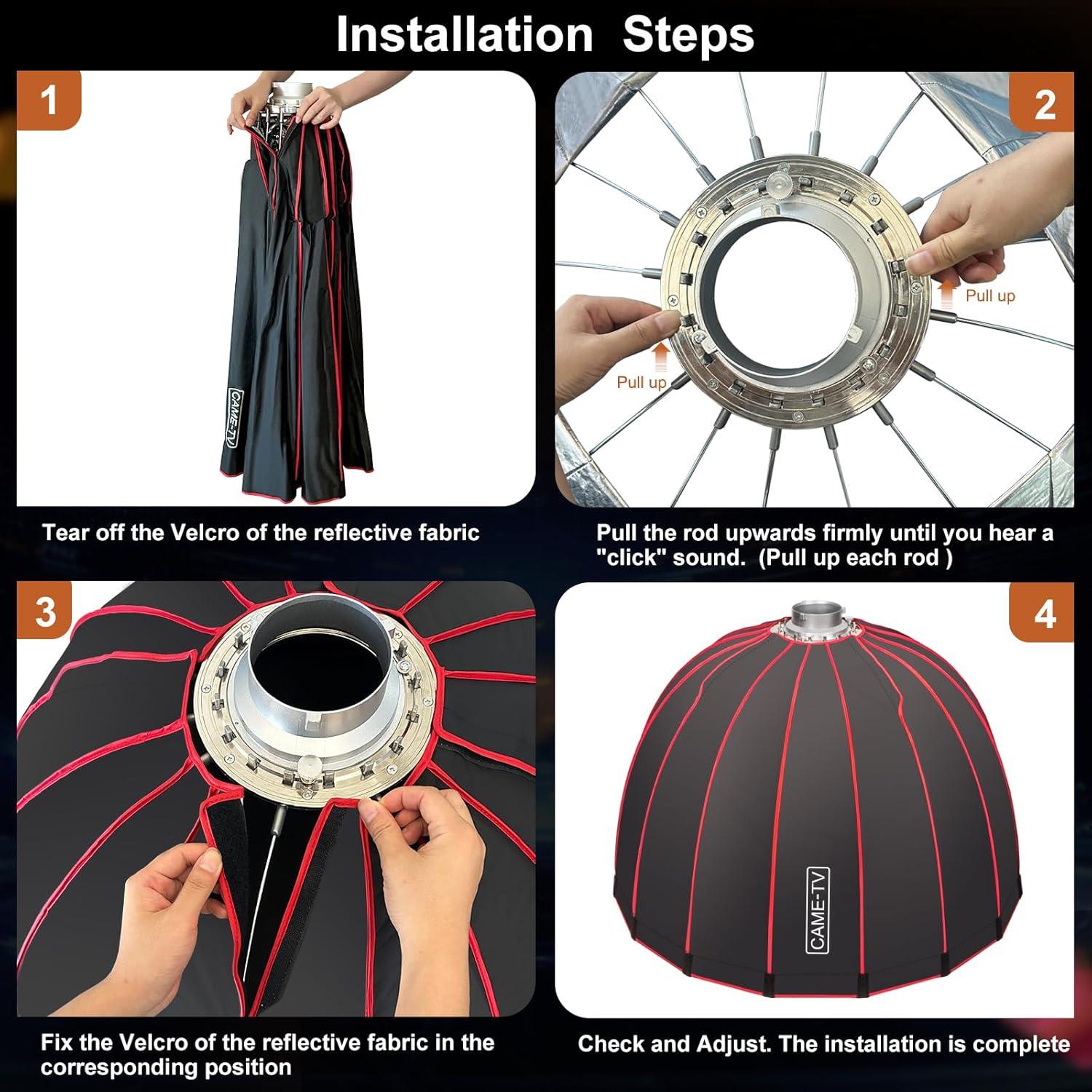 Installation Steps

1

CAME-TV

Tear off the Velcro of the reflective fabric

2

Pull up

Pull up

Pull the rod upwards firmly until you hear a "click" sound. (Pull up each rod )

3

Fix the Velcro of the reflective fabric in the corresponding position

4

CAME-TV

Check and Adjust. The installation is complete