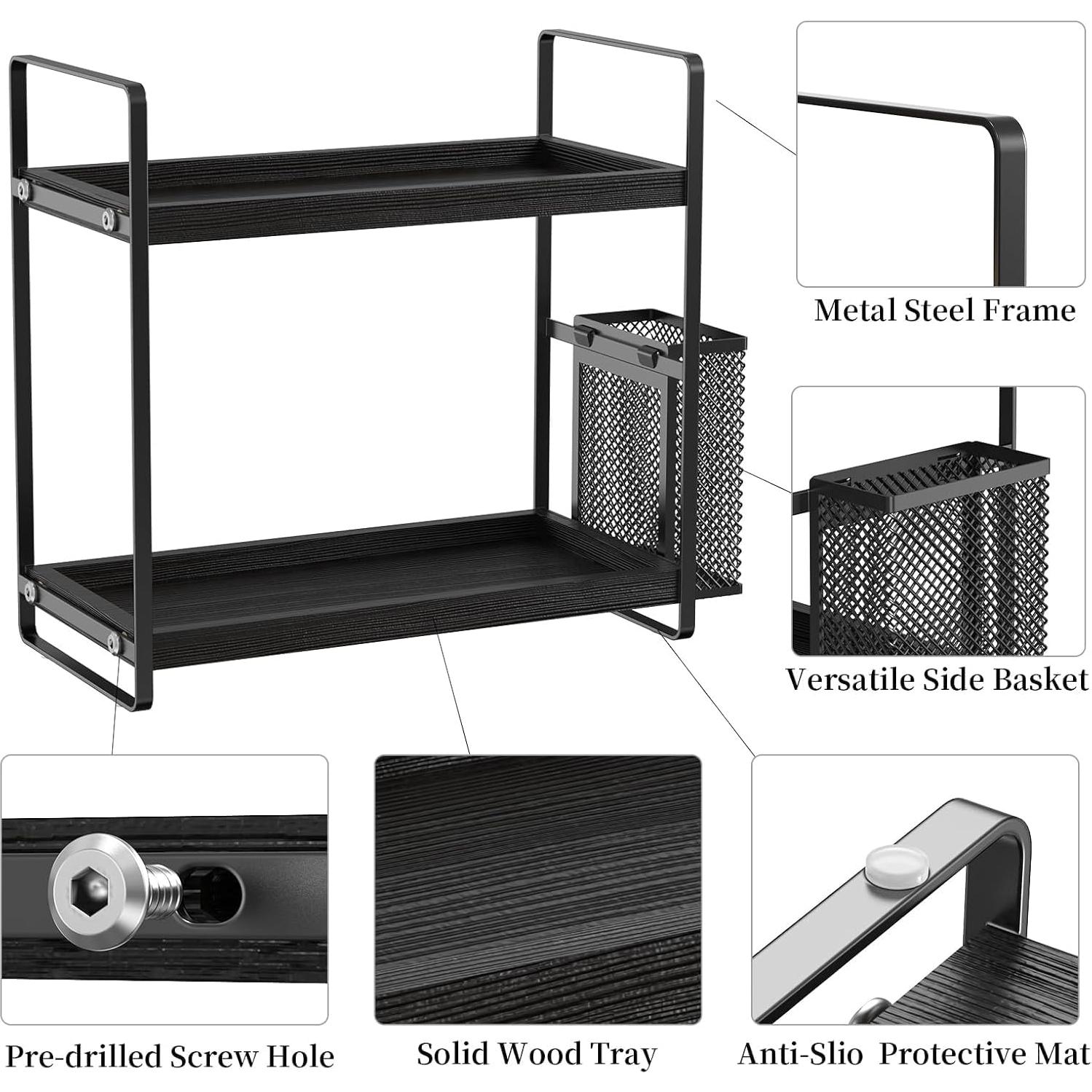 Metal Steel Frame

Versatile Side Basket

Pre-drilled Screw Hole

Solid Wood Tray

Anti-Slio Protective Mat