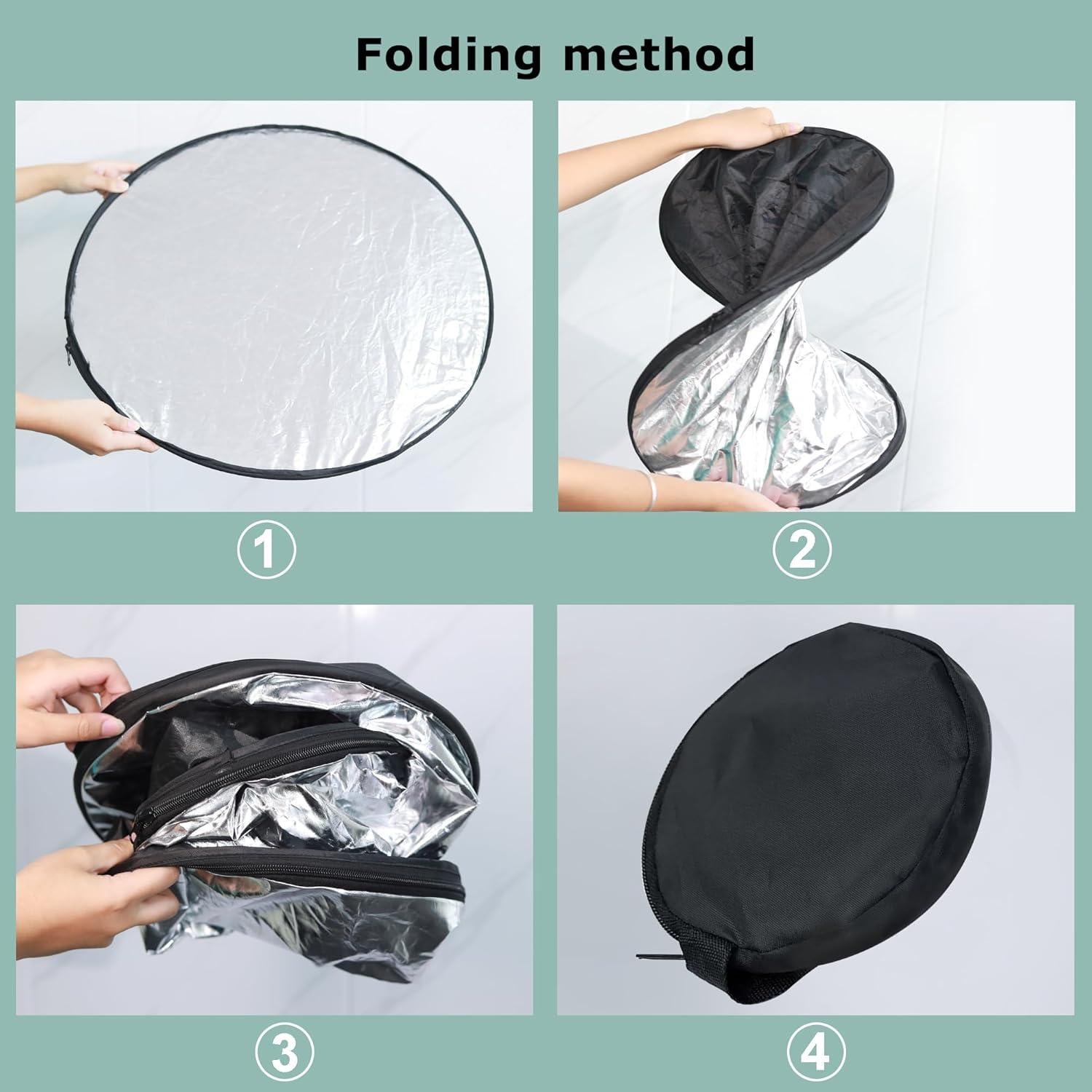 Folding method

①

②

③

④