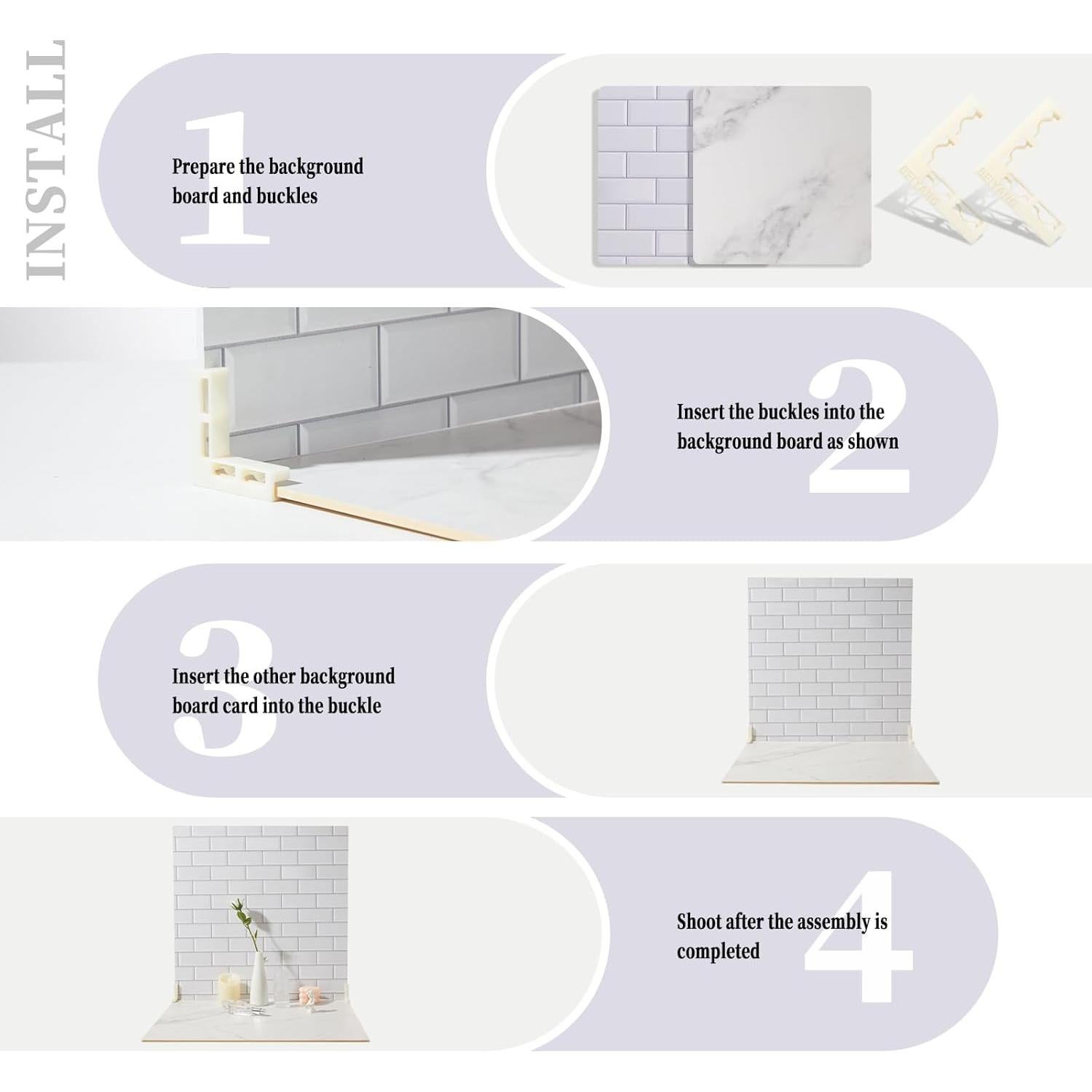 INSTALL

1

Prepare the background board and buckles

2

Insert the buckles into the background board as shown

3

Insert the other background board card into the buckle

4

Shoot after the assembly is completed