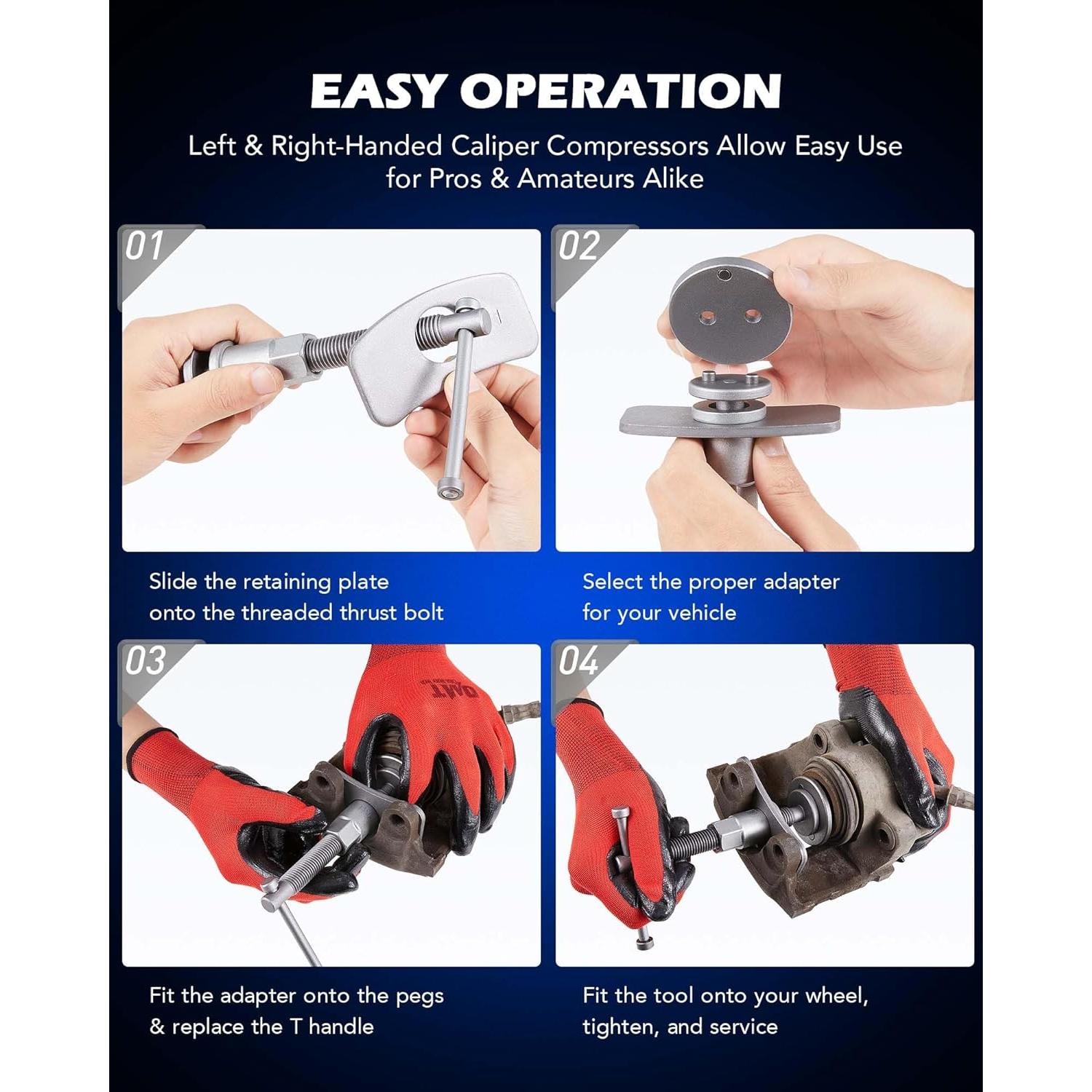 EASY OPERATION

Left & Right-Handed Caliper Compressors Allow Easy Use for Pros & Amateurs Alike

01

Slide the retaining plate onto the threaded thrust bolt

02

Select the proper adapter for your vehicle

03

OMT

Fit the adapter onto the pegs & replace the T handle

04

Fit the tool onto your wheel, tighten, and service