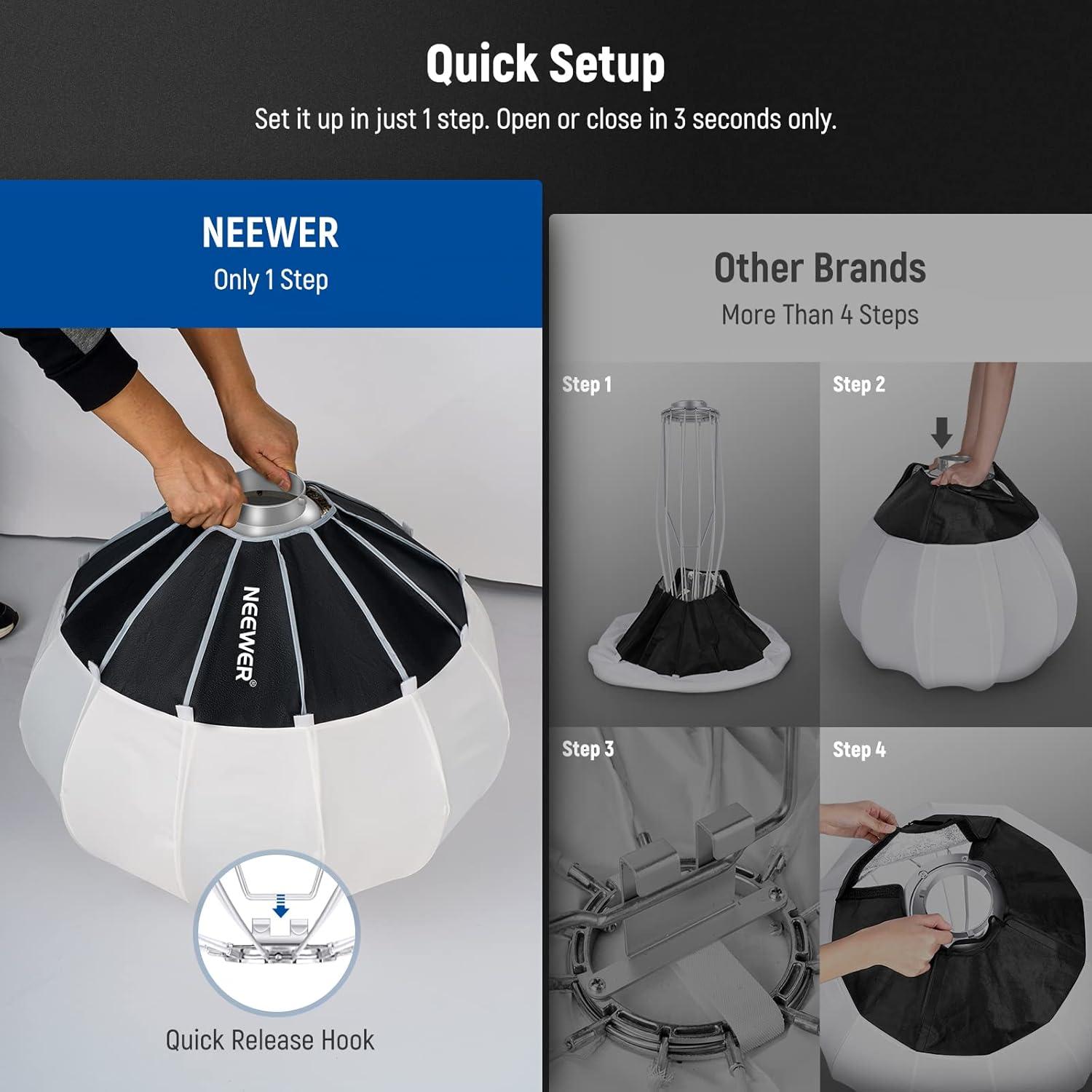 Quick Setup
Set it up in just 1 step. Open or close in 3 seconds only.

NEEWER
Only 1 Step

NEEWER®

Quick Release Hook

Other Brands
More Than 4 Steps

Step 1

Step 2

Step 3

Step 4