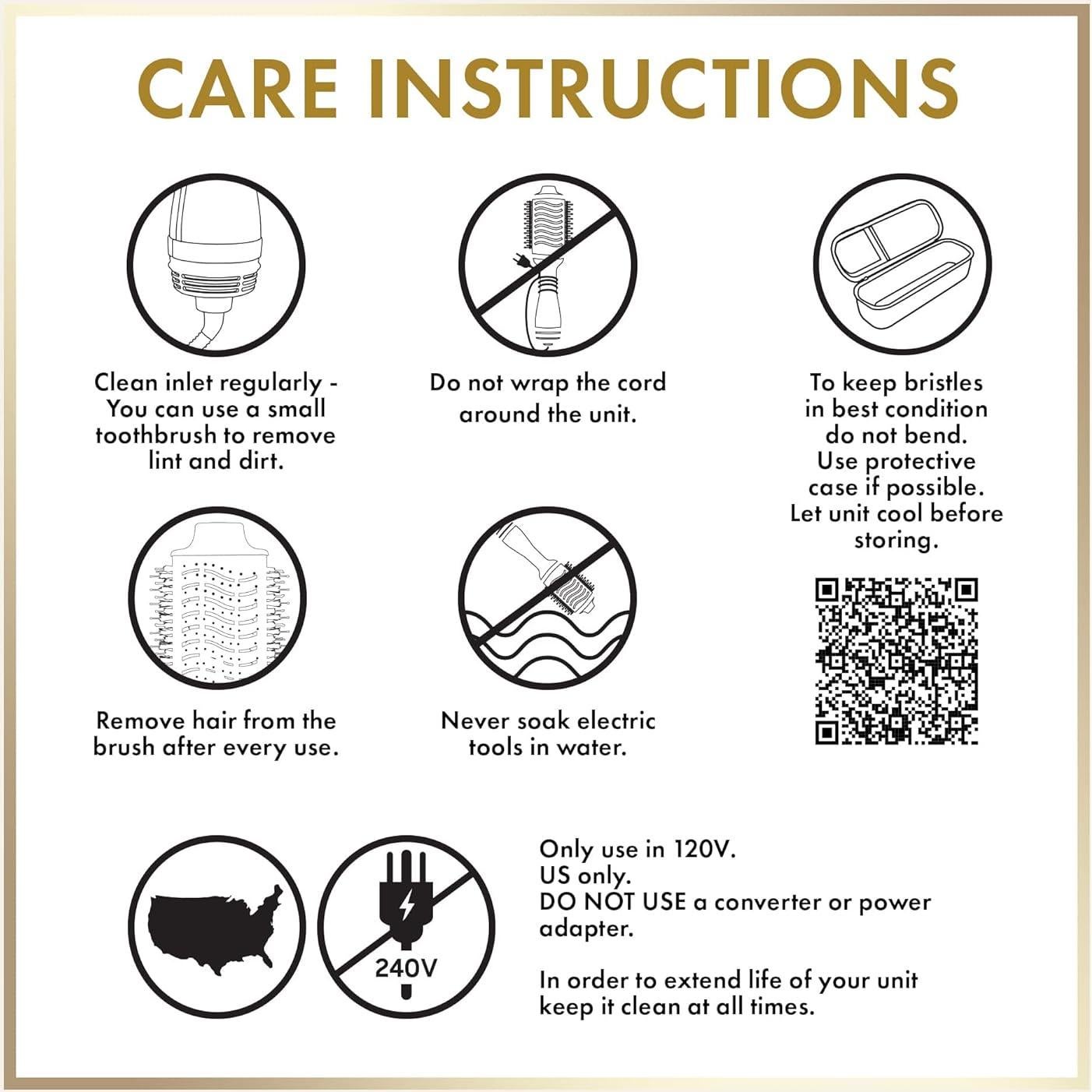 CARE INSTRUCTIONS

Clean inlet regularly - You can use a small toothbrush to remove lint and dirt.

Do not wrap the cord around the unit.

To keep bristles in best condition do not bend. Use protective case if possible. Let unit cool before storing.

Remove hair from the brush after every use.

Never soak electric tools in water.

240V

Only use in 120V.
US only.
DO NOT USE a converter or power adapter.

In order to extend life of your unit keep it clean at all times.