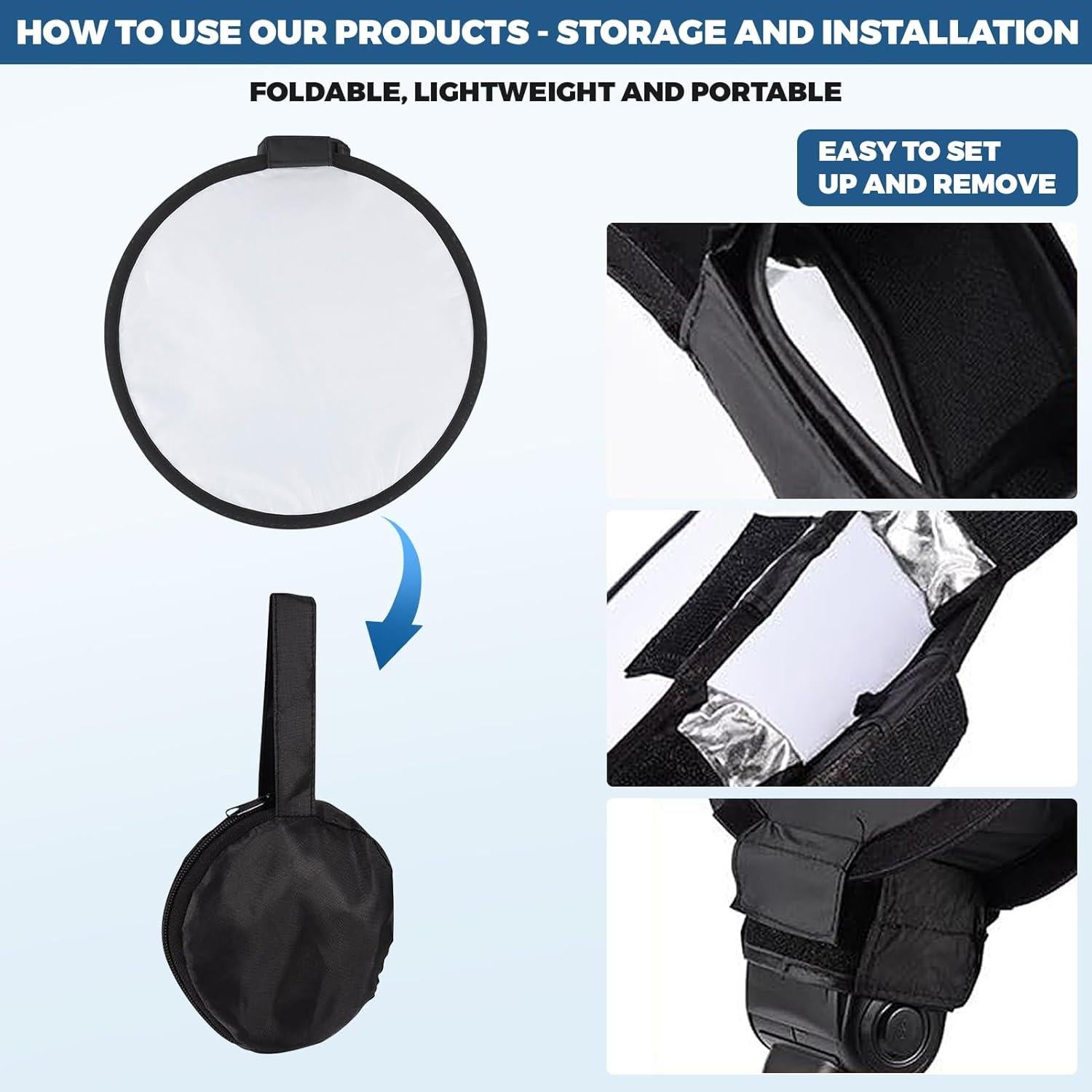 HOW TO USE OUR PRODUCTS - STORAGE AND INSTALLATION

FOLDABLE, LIGHTWEIGHT AND PORTABLE

EASY TO SET UP AND REMOVE