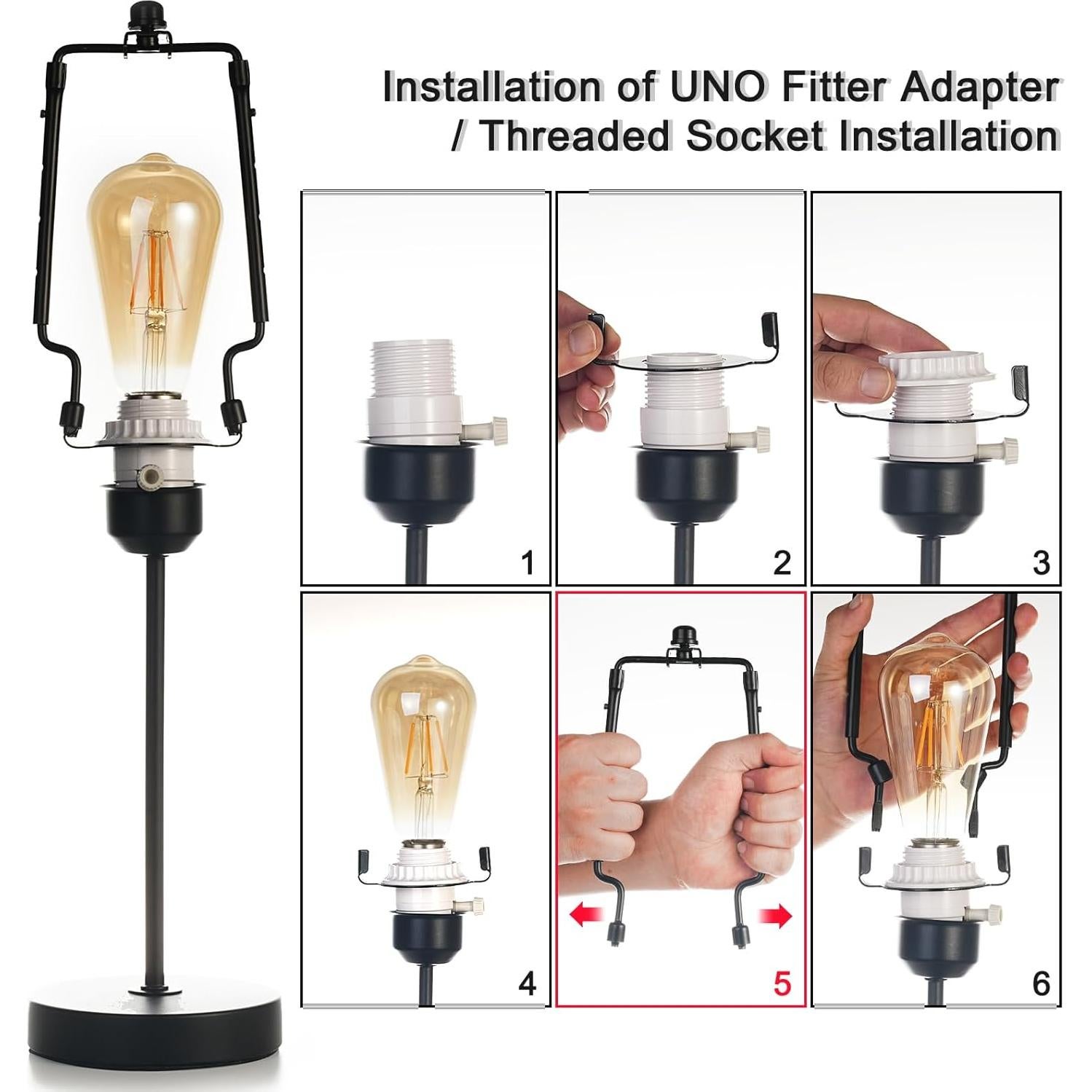 Installation of UNO Fitter Adapter / Threaded Socket Installation

1

2

3

4

5

6