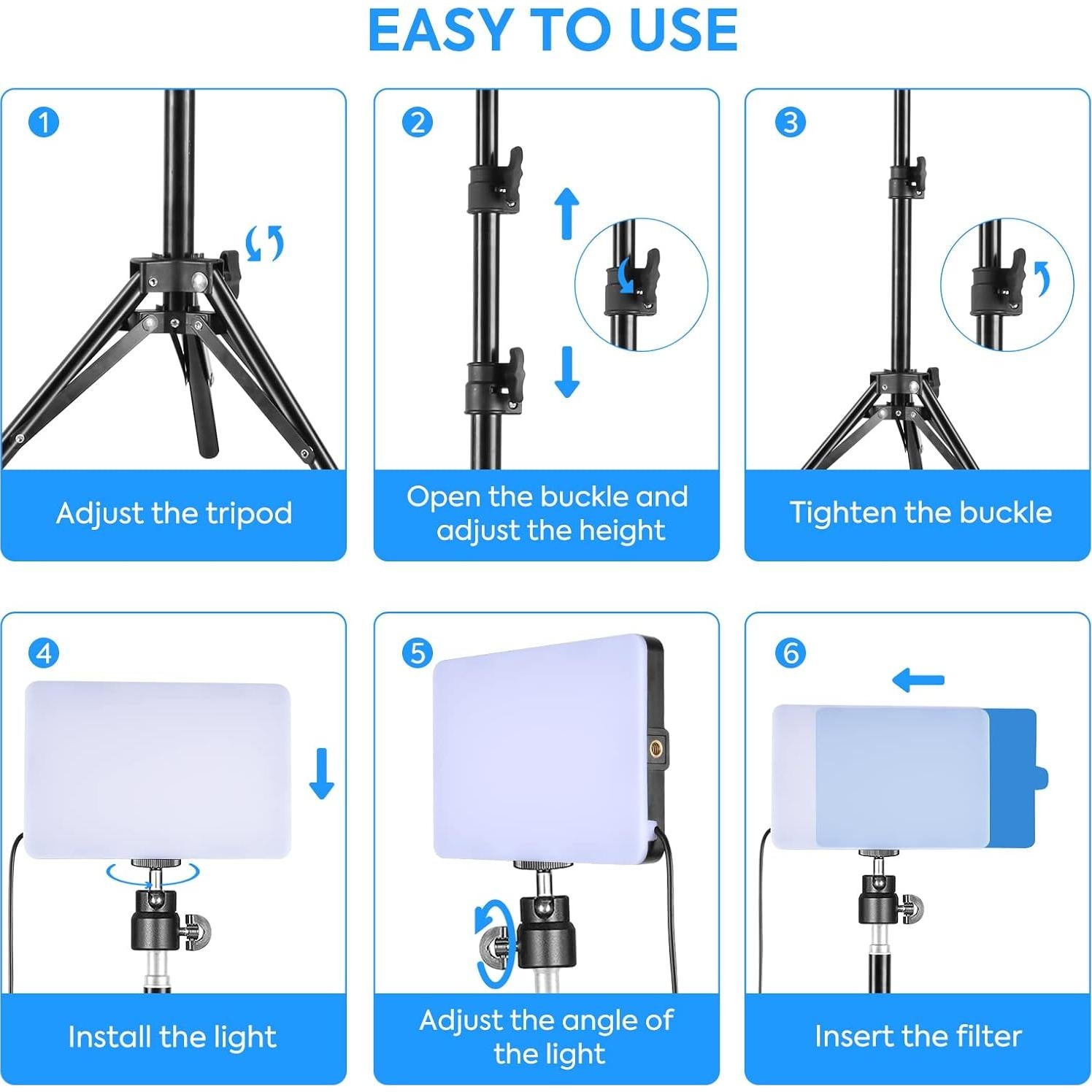 EASY TO USE

1
Adjust the tripod

2
Open the buckle and adjust the height

3
Tighten the buckle

4
Install the light

5
Adjust the angle of the light

6
Insert the filter