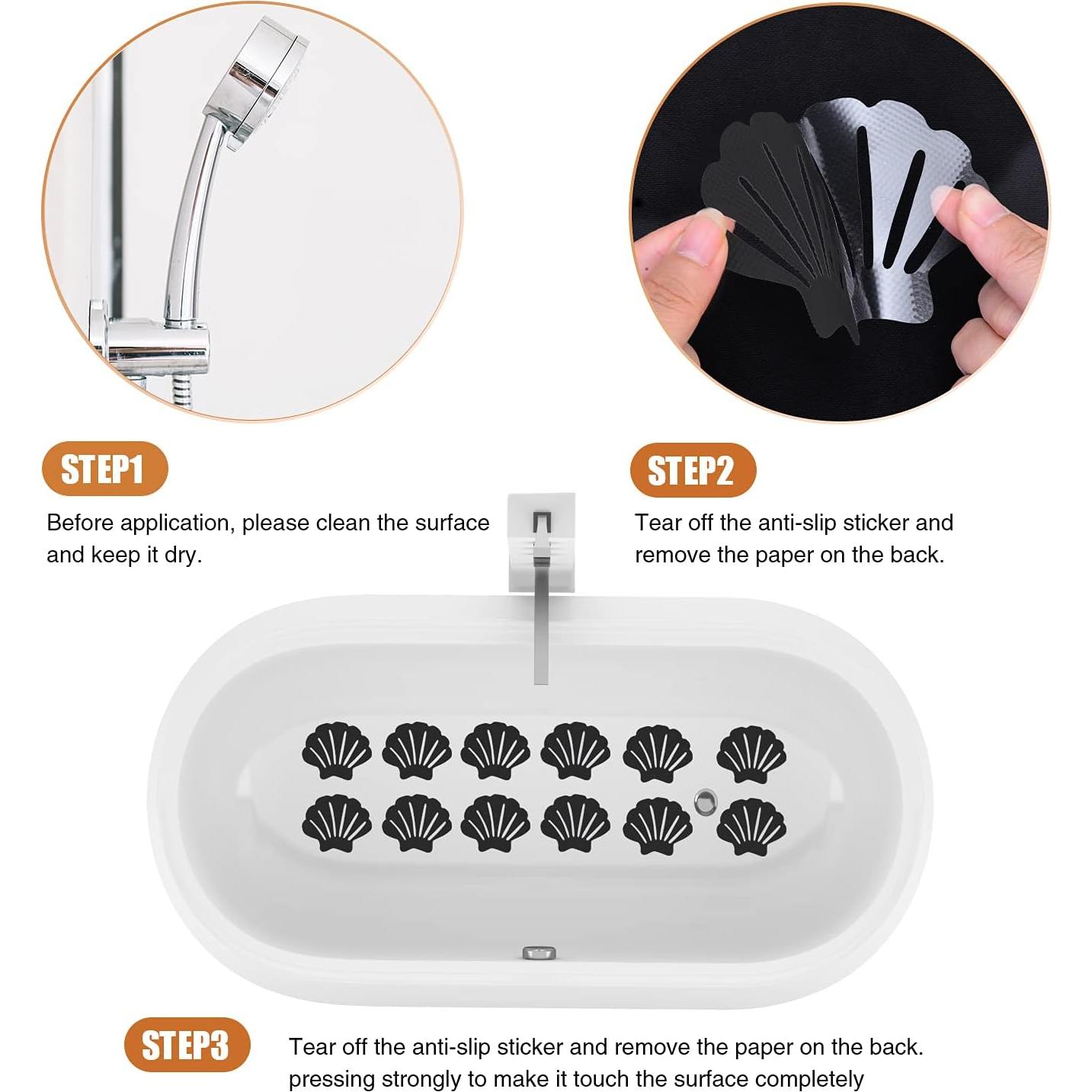 STEP1

Before application, please clean the surface and keep it dry.

STEP2

Tear off the anti-slip sticker and remove the paper on the back.

STEP3

Tear off the anti-slip sticker and remove the paper on the back. pressing strongly to make it touch the surface completely