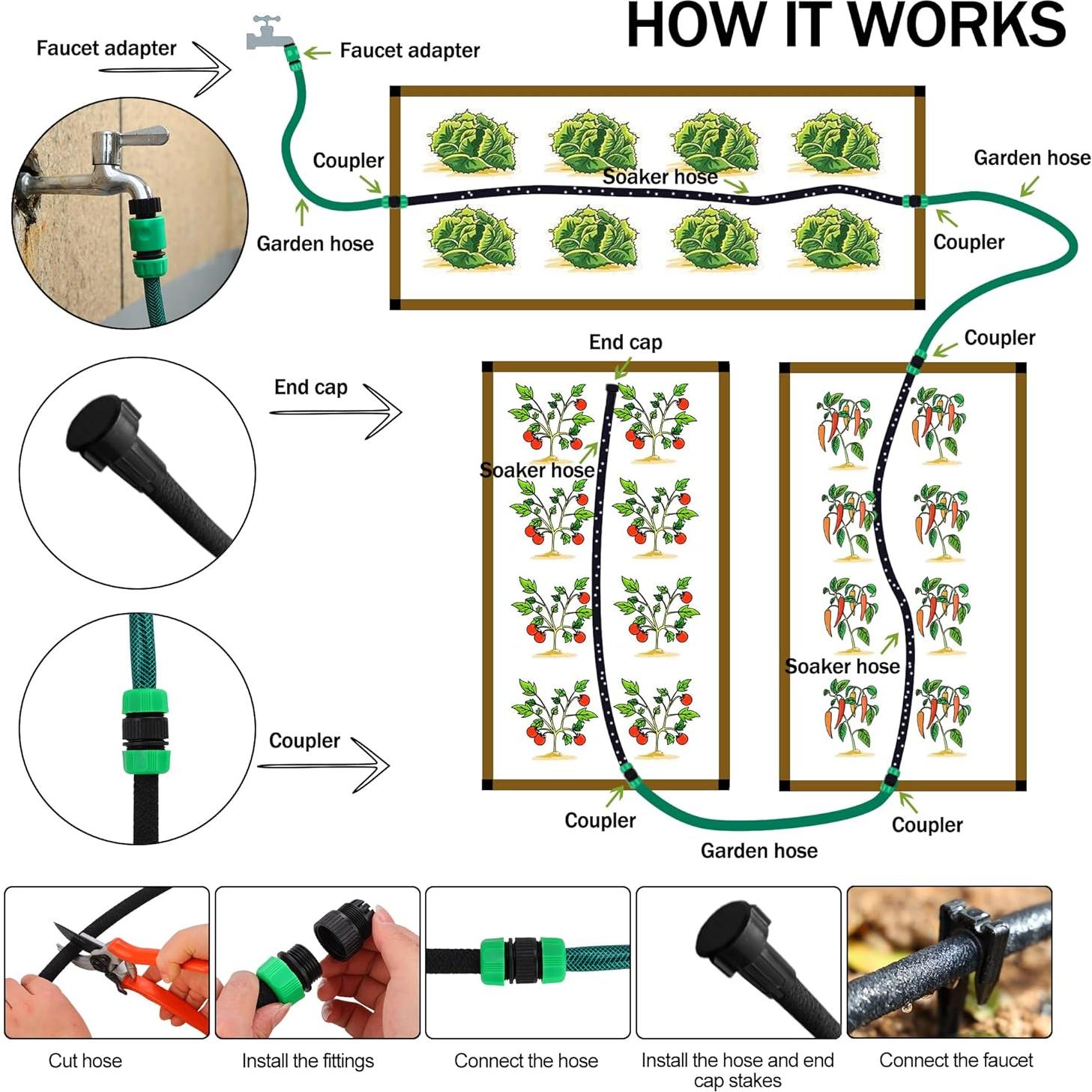 HOW IT WORKS

Faucet adapter

Faucet adapter

Coupler

Garden hose

Soaker hose

Garden hose

Coupler

Coupler

End cap

End cap

Soaker hose

Soaker hose

Coupler

Coupler

Coupler

Garden hose

Cut hose

Install the fittings

Connect the hose

Install the hose and end cap stakes

Connect the faucet