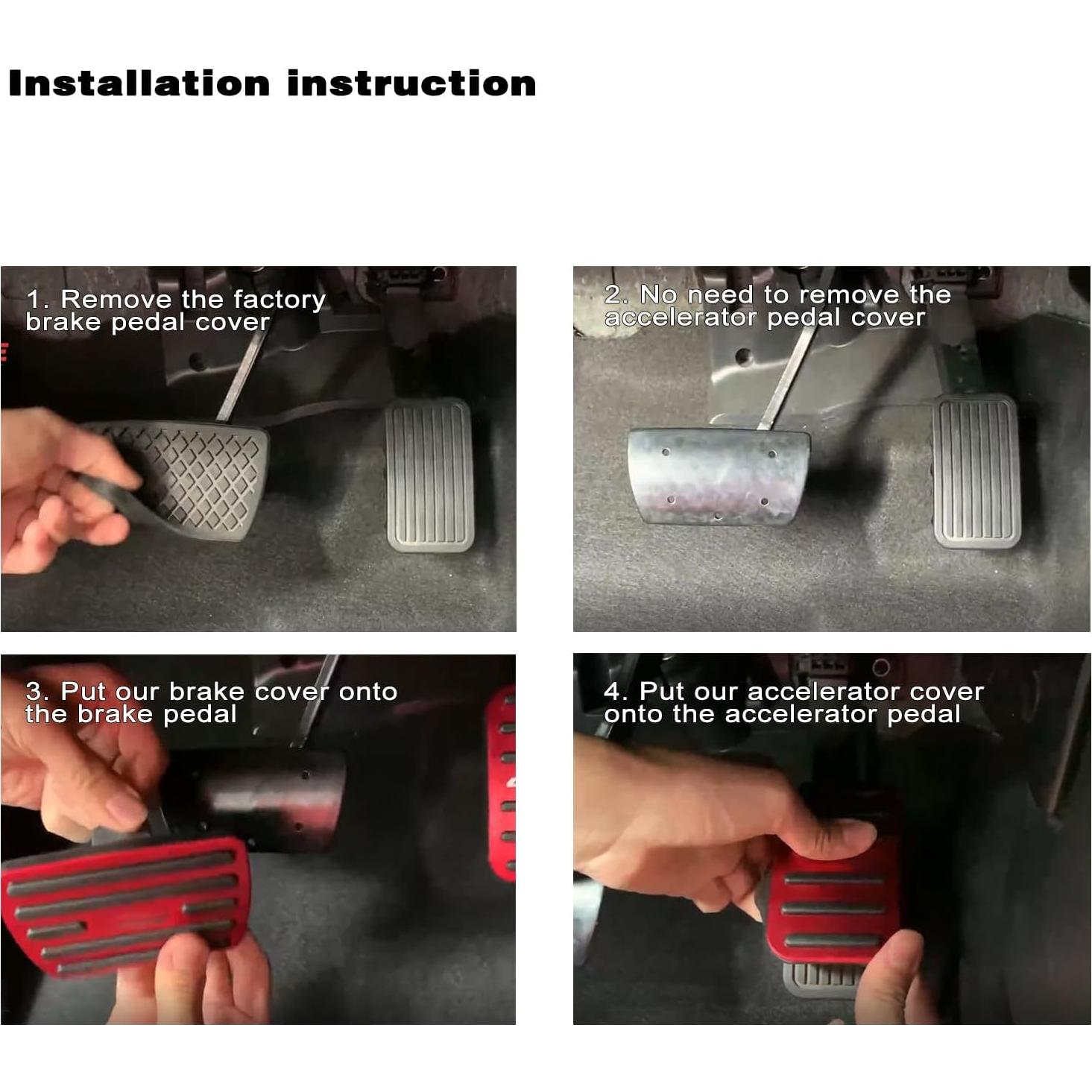 Installation instruction

1. Remove the factory brake pedal cover

2. No need to remove the accelerator pedal cover

3. Put our brake cover onto the brake pedal

4. Put our accelerator cover onto the accelerator pedal