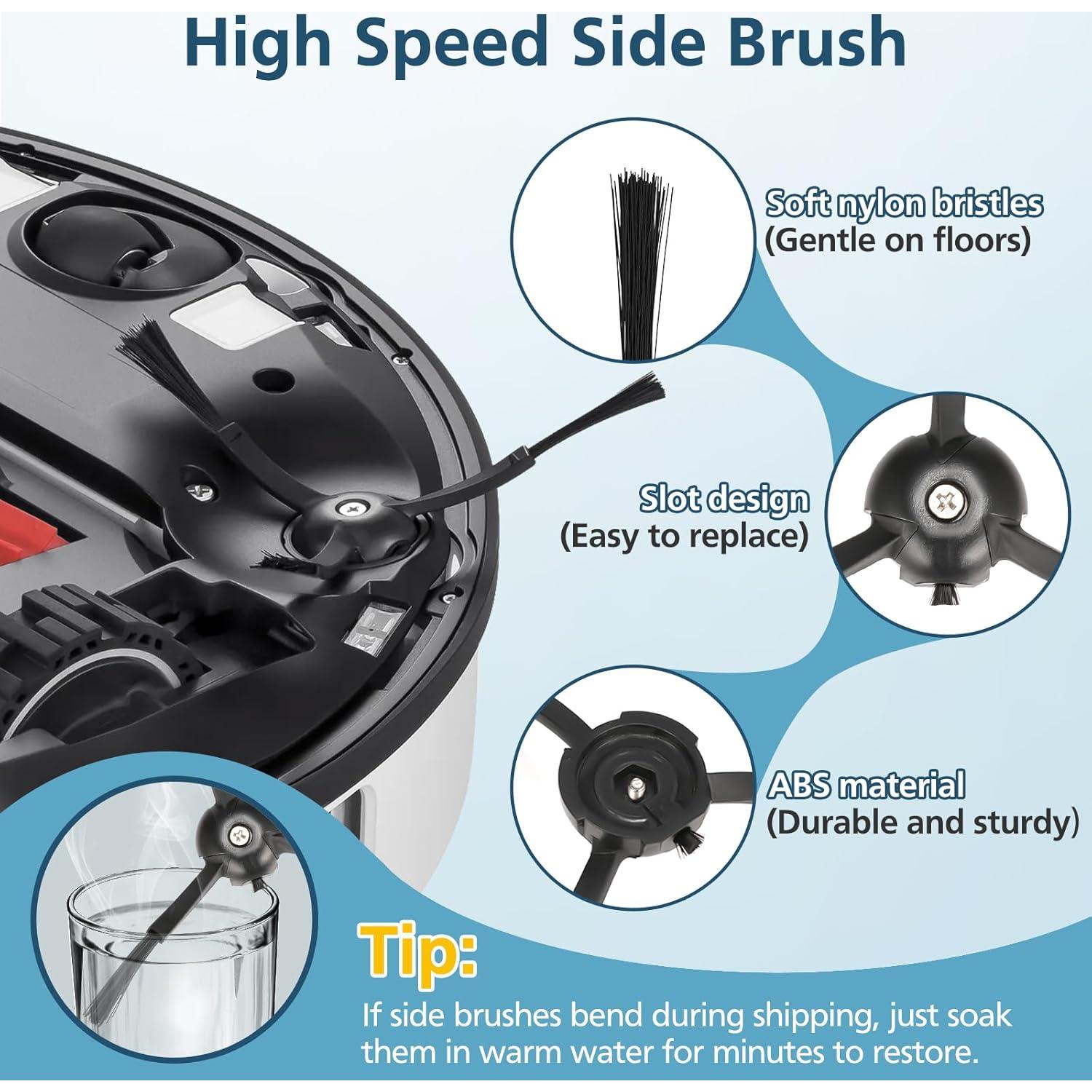 High Speed Side Brush

Soft nylon bristles
(Gentle on floors)

Slot design
(Easy to replace)

ABS material
(Durable and sturdy)

Tip:
If side brushes bend during shipping, just soak them in warm water for minutes to restore.