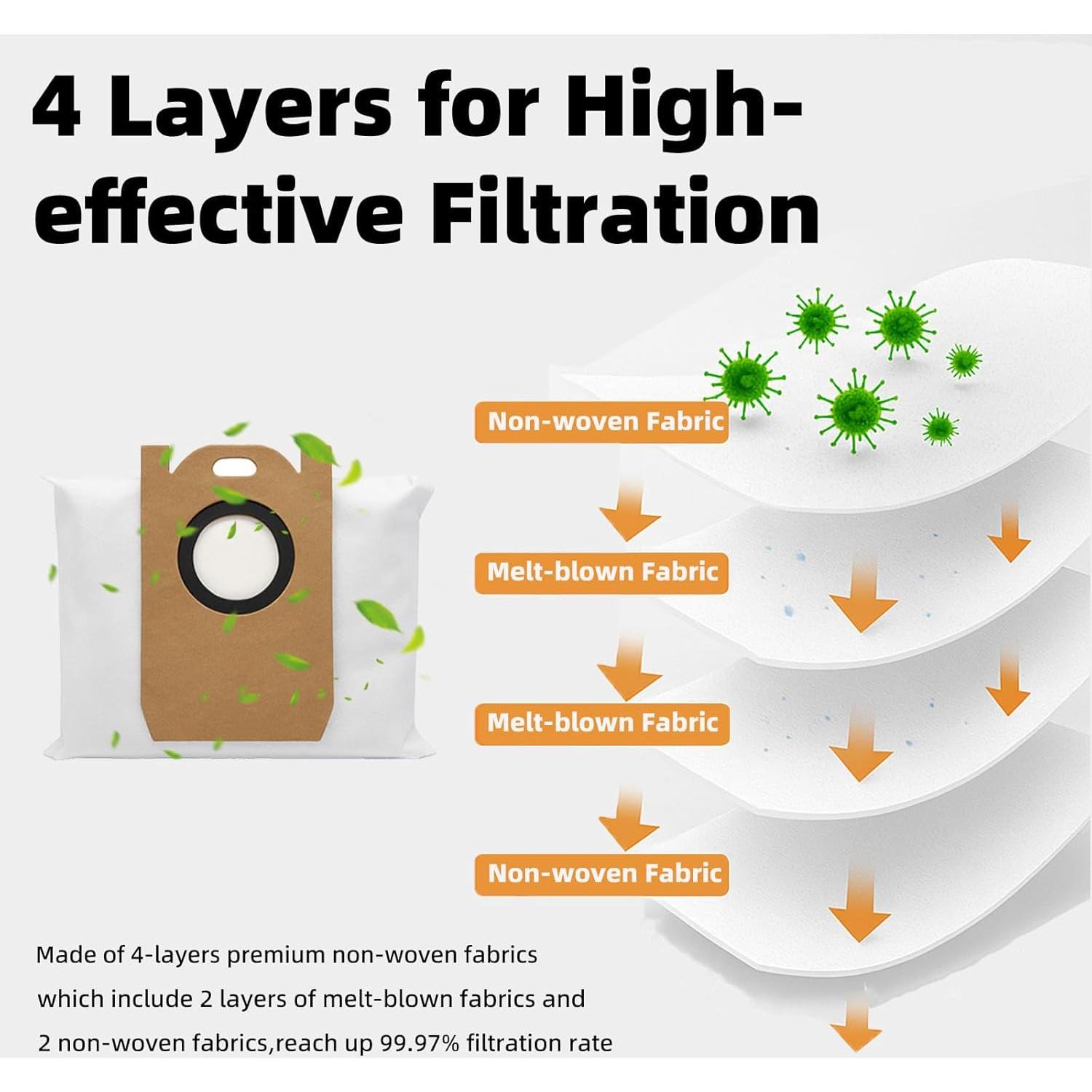 4 Layers for High-effective Filtration

Non-woven Fabric

Melt-blown Fabric

Melt-blown Fabric

Non-woven Fabric

Made of 4-layers premium non-woven fabrics which include 2 layers of melt-blown fabrics and 2 non-woven fabrics,reach up 99.97% filtration rate