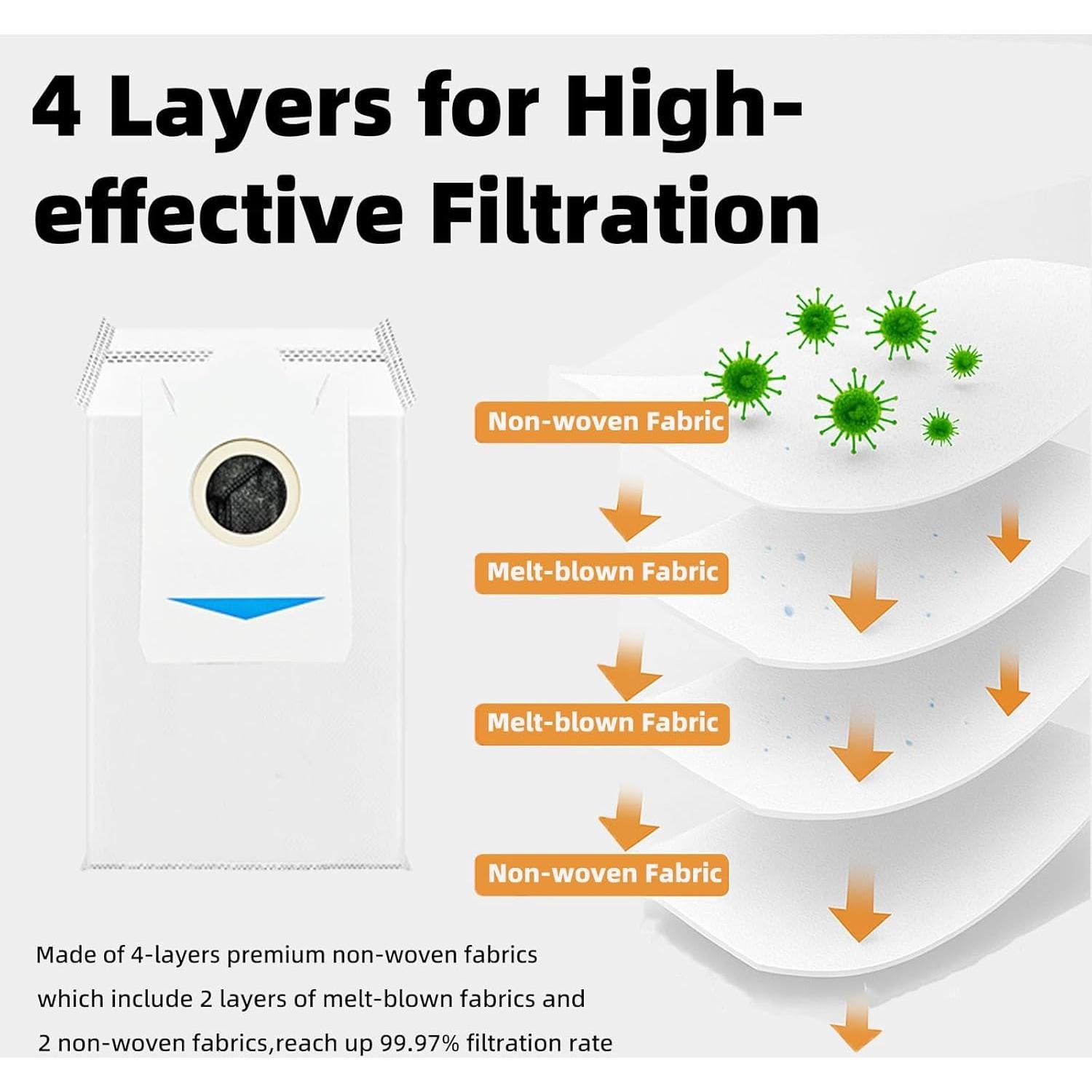 4 Layers for High-effective Filtration

Non-woven Fabric

Melt-blown Fabric

Melt-blown Fabric

Non-woven Fabric

Made of 4-layers premium non-woven fabrics which include 2 layers of melt-blown fabrics and 2 non-woven fabrics,reach up 99.97% filtration rate