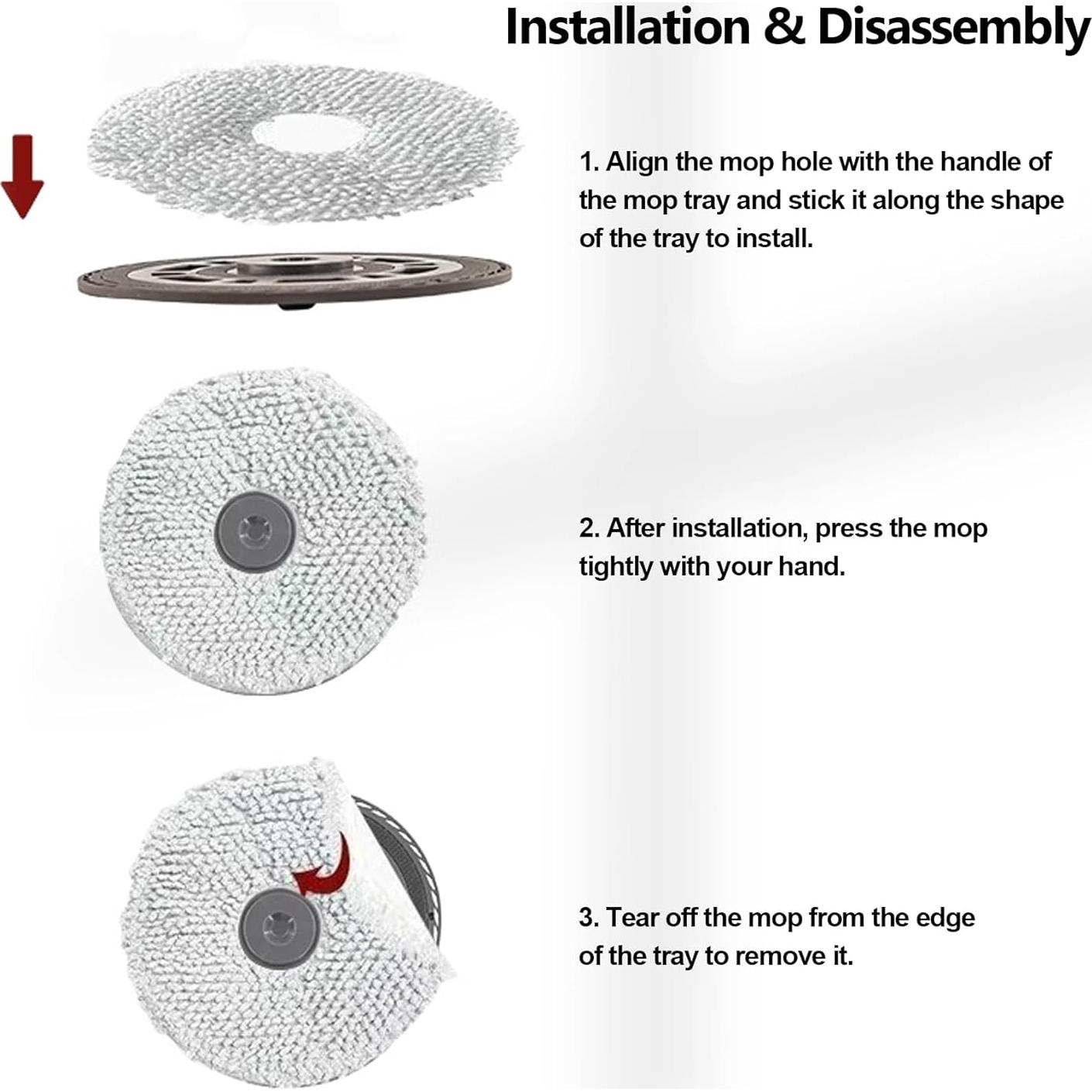 Installation & Disassembly

1. Align the mop hole with the handle of the mop tray and stick it along the shape of the tray to install.

2. After installation, press the mop tightly with your hand.

3. Tear off the mop from the edge of the tray to remove it.