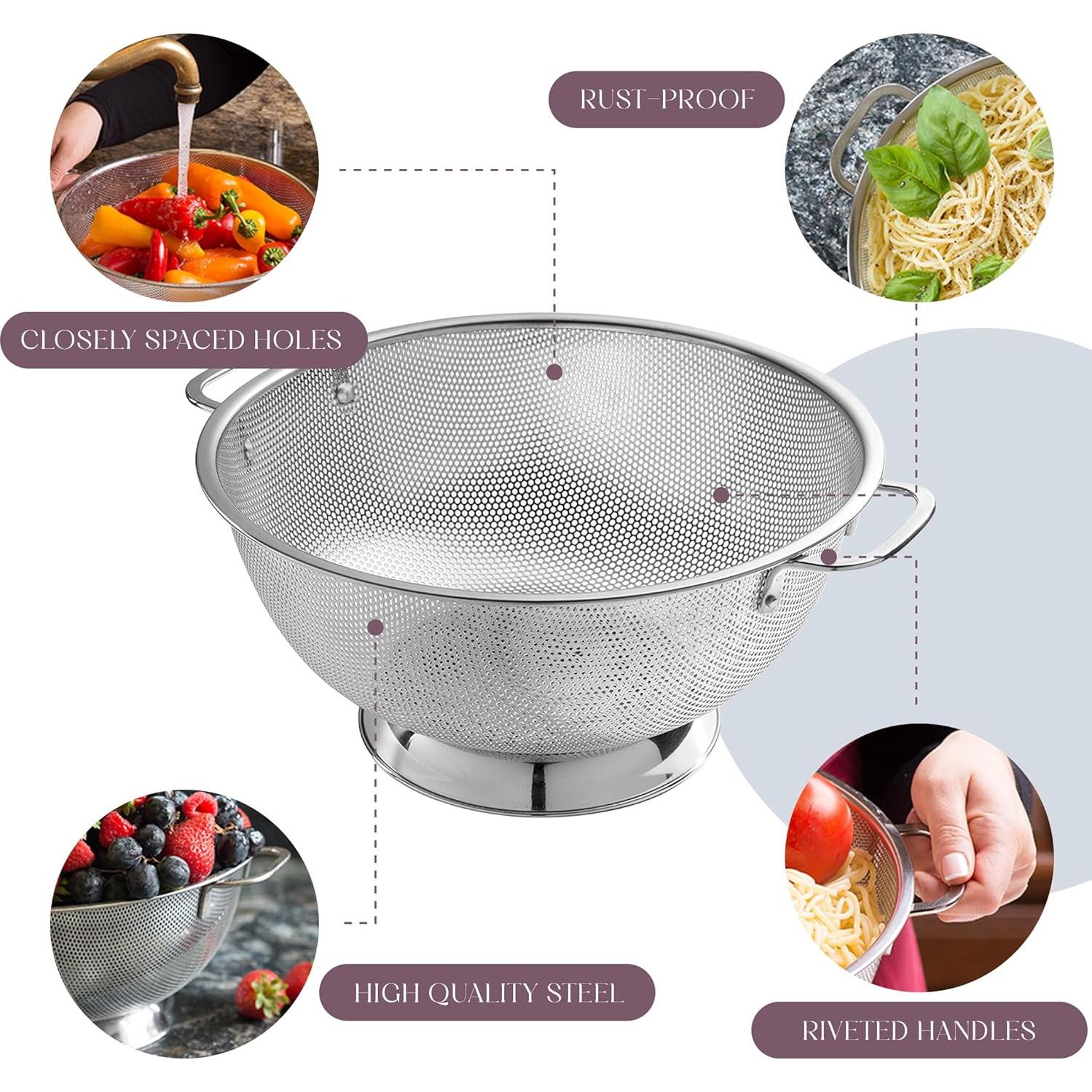 RUST-PROOF

CLOSELY SPACED HOLES

HIGH QUALITY STEEL

RIVETED HANDLES