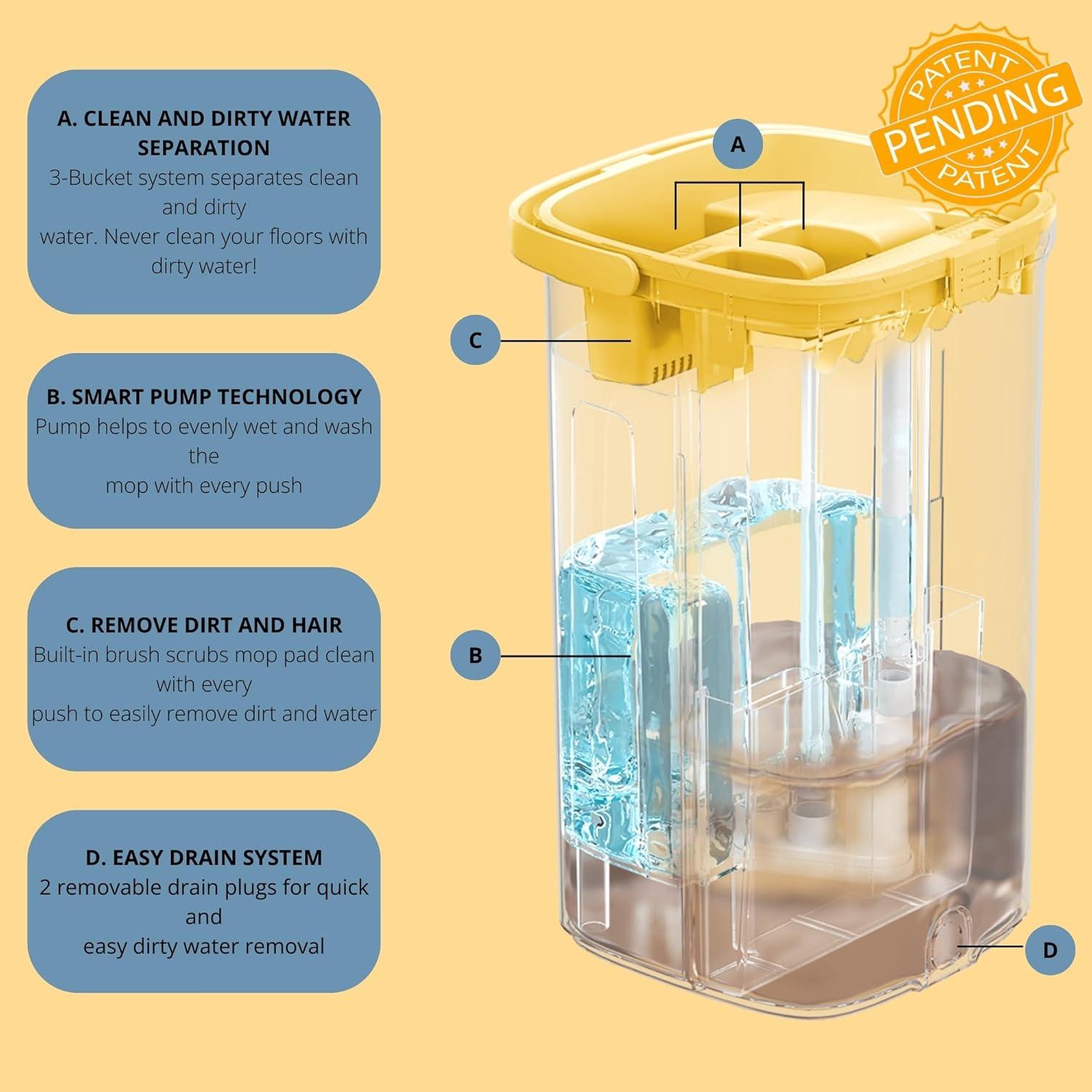 A. CLEAN AND DIRTY WATER SEPARATION
3-Bucket system separates clean and dirty water. Never clean your floors with dirty water!

B. SMART PUMP TECHNOLOGY
Pump helps to evenly wet and wash the mop with every push

C. REMOVE DIRT AND HAIR
Built-in brush scrubs mop pad clean with every push to easily remove dirt and water

D. EASY DRAIN SYSTEM
2 removable drain plugs for quick and easy dirty water removal

PATENT
PENDING
PATENT

A

C

B

D