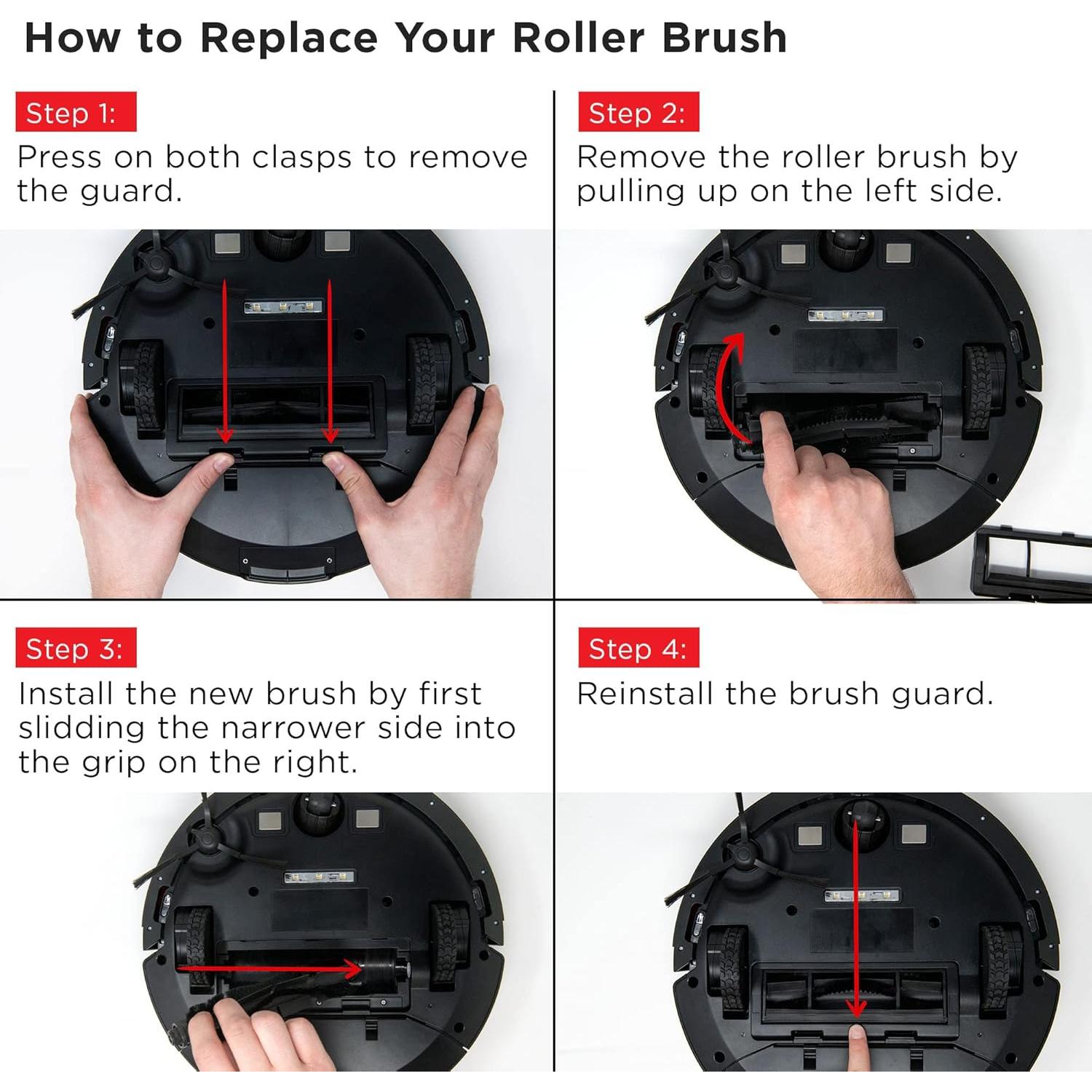 How to Replace Your Roller Brush

Step 1:
Press on both clasps to remove the guard.

Step 2:
Remove the roller brush by pulling up on the left side.

Step 3:
Install the new brush by first slidding the narrower side into the grip on the right.

Step 4:
Reinstall the brush guard.