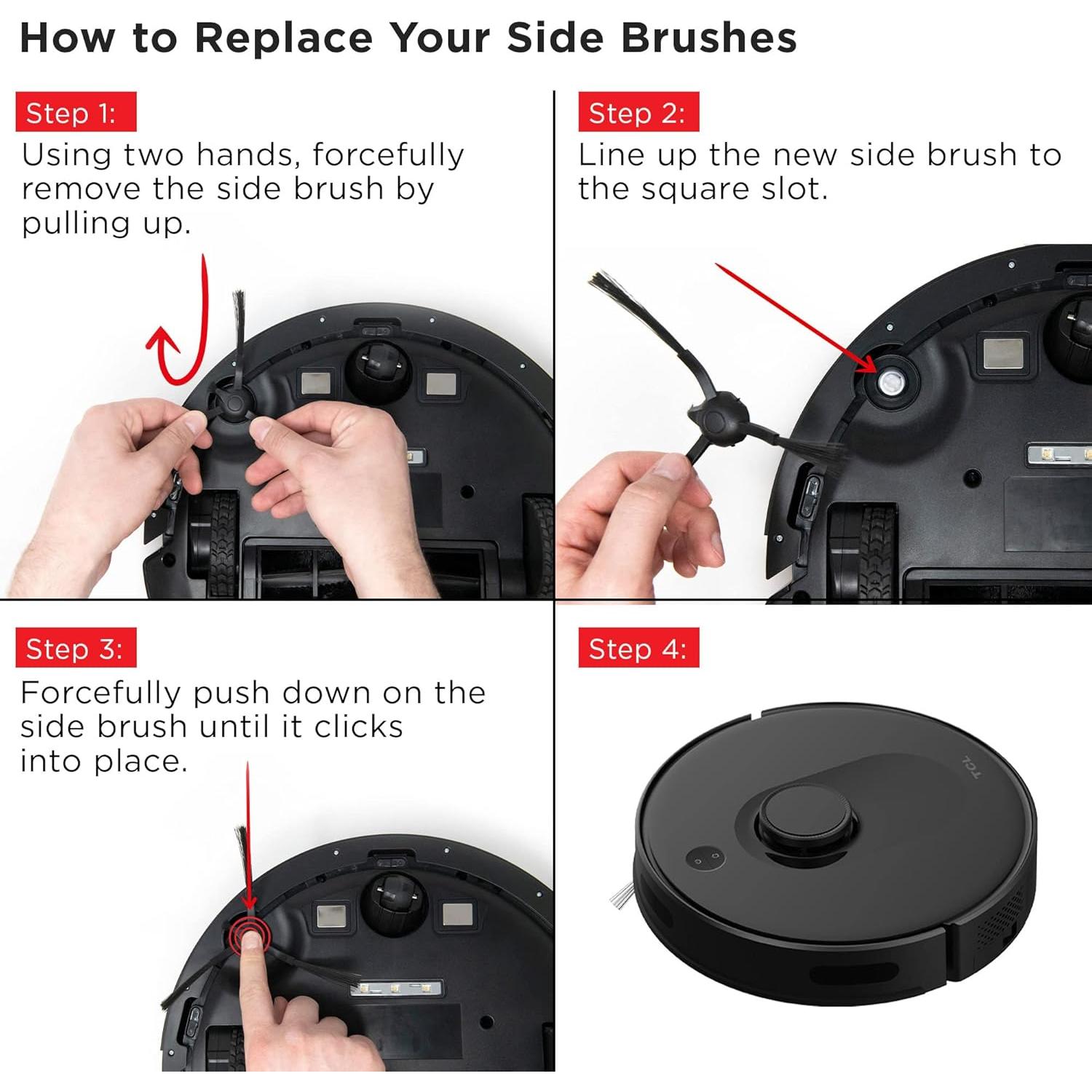 How to Replace Your Side Brushes

Step 1:
Using two hands, forcefully remove the side brush by pulling up.

Step 2:
Line up the new side brush to the square slot.

Step 3:
Forcefully push down on the side brush until it clicks into place.

Step 4:

TCL