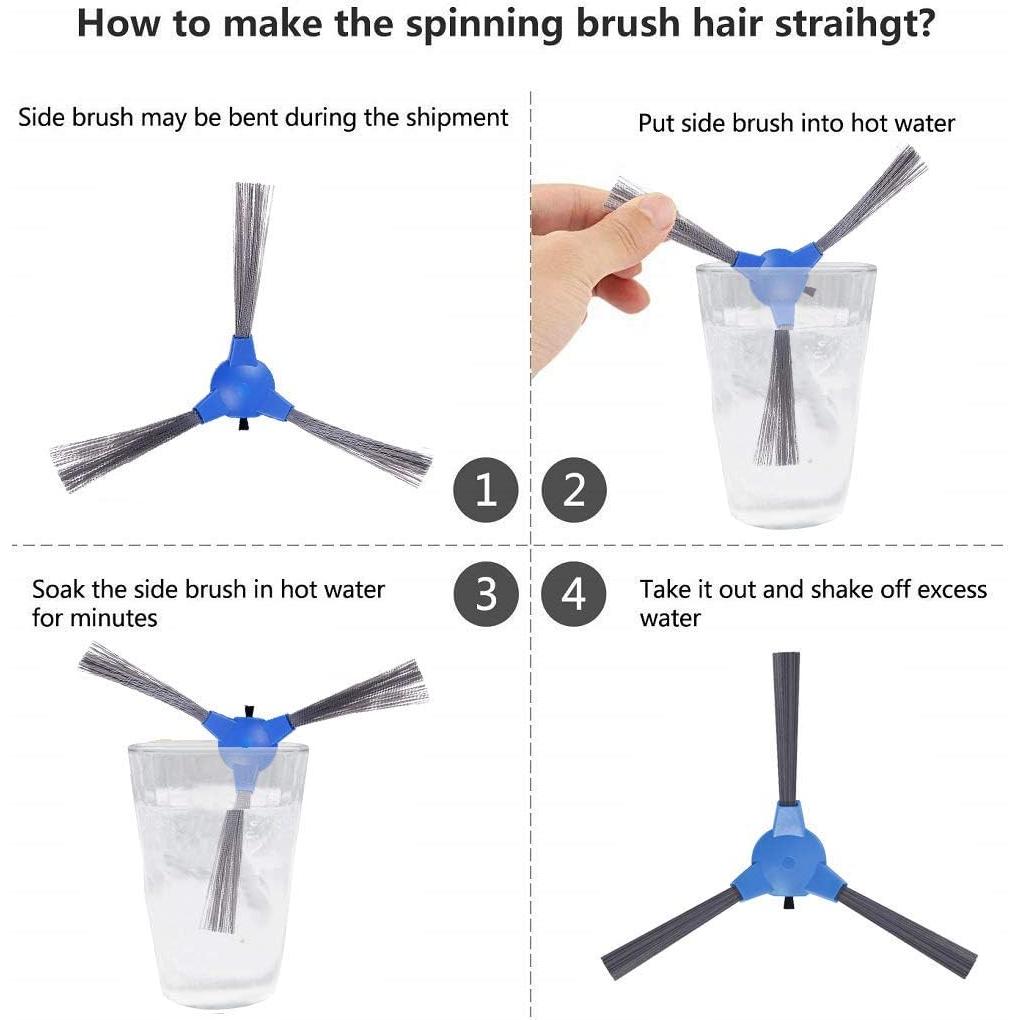 How to make the spinning brush hair straihgt?

Side brush may be bent during the shipment

1

Put side brush into hot water

2

3

Soak the side brush in hot water for minutes

4

Take it out and shake off excess water