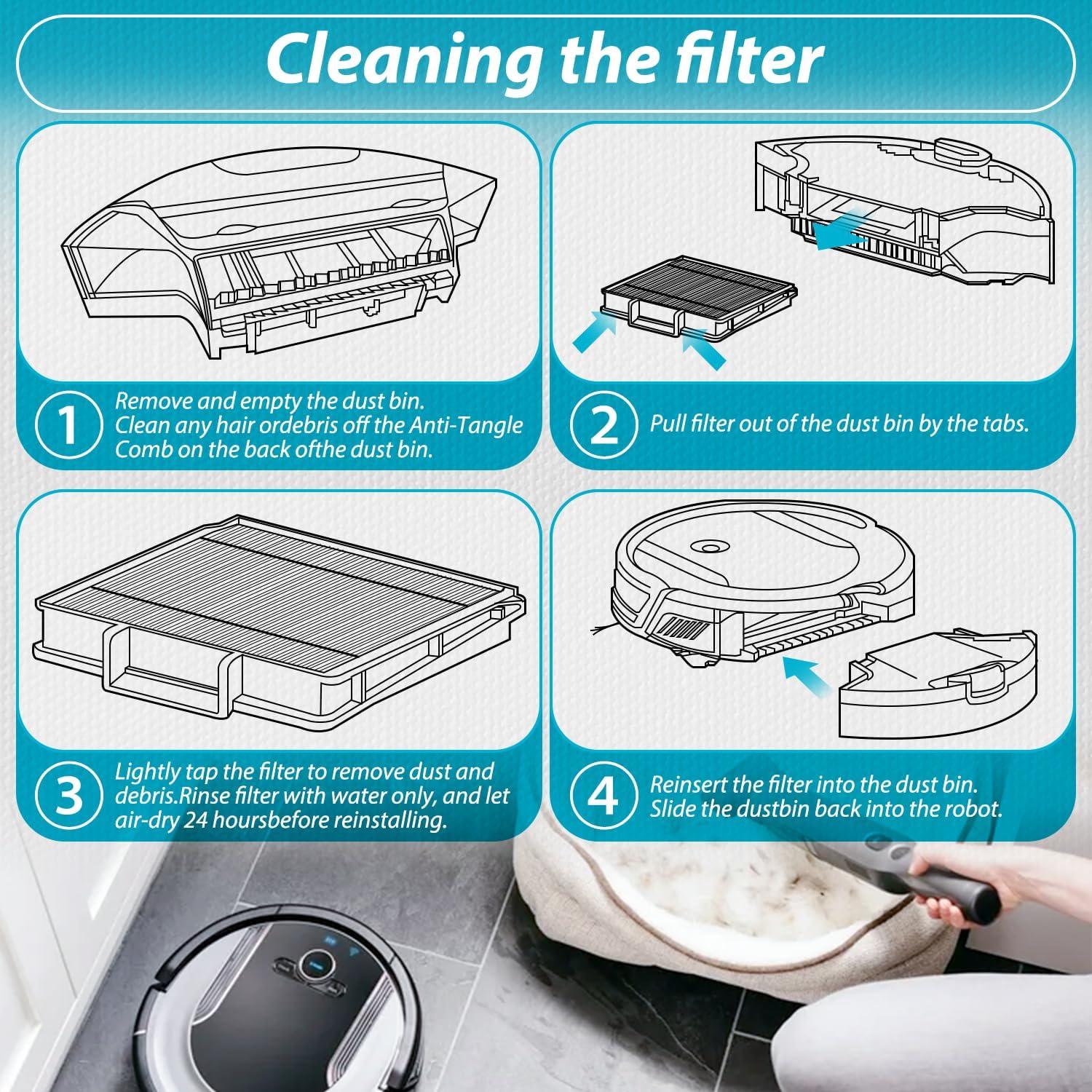 Cleaning the filter

1 Remove and empty the dust bin. Clean any hair ordebris off the Anti-Tangle Comb on the back ofthe dust bin.

2 Pull filter out of the dust bin by the tabs.

3 Lightly tap the filter to remove dust and debris.Rinse filter with water only, and let air-dry 24 hoursbefore reinstalling.

4 Reinsert the filter into the dust bin. Slide the dustbin back into the robot.