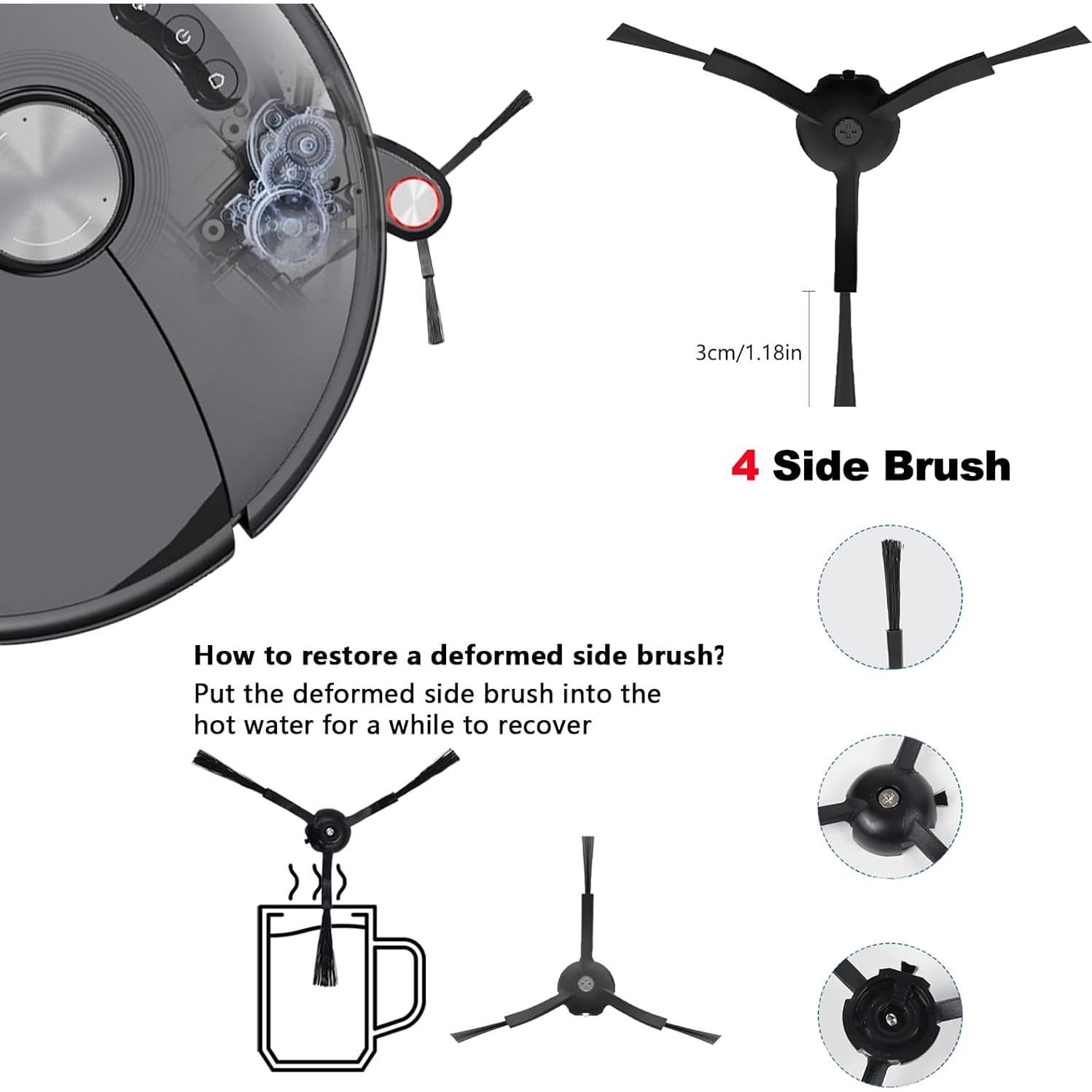 3cm/1.18in

4 Side Brush

How to restore a deformed side brush?
Put the deformed side brush into the hot water for a while to recover