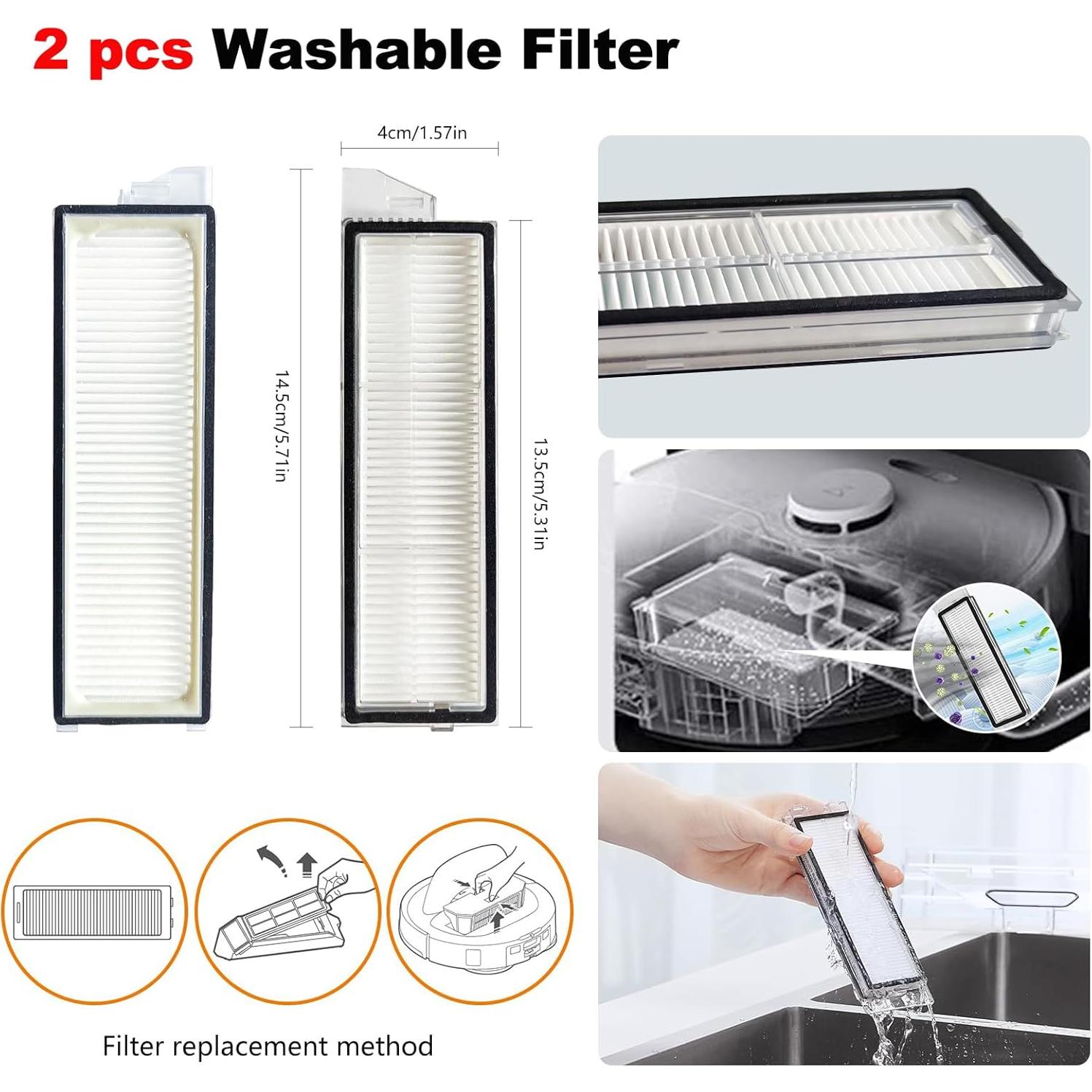 2 pcs Washable Filter

4cm/1.57in

14.5cm/5.71in

13.5cm/5.31in

Filter replacement method