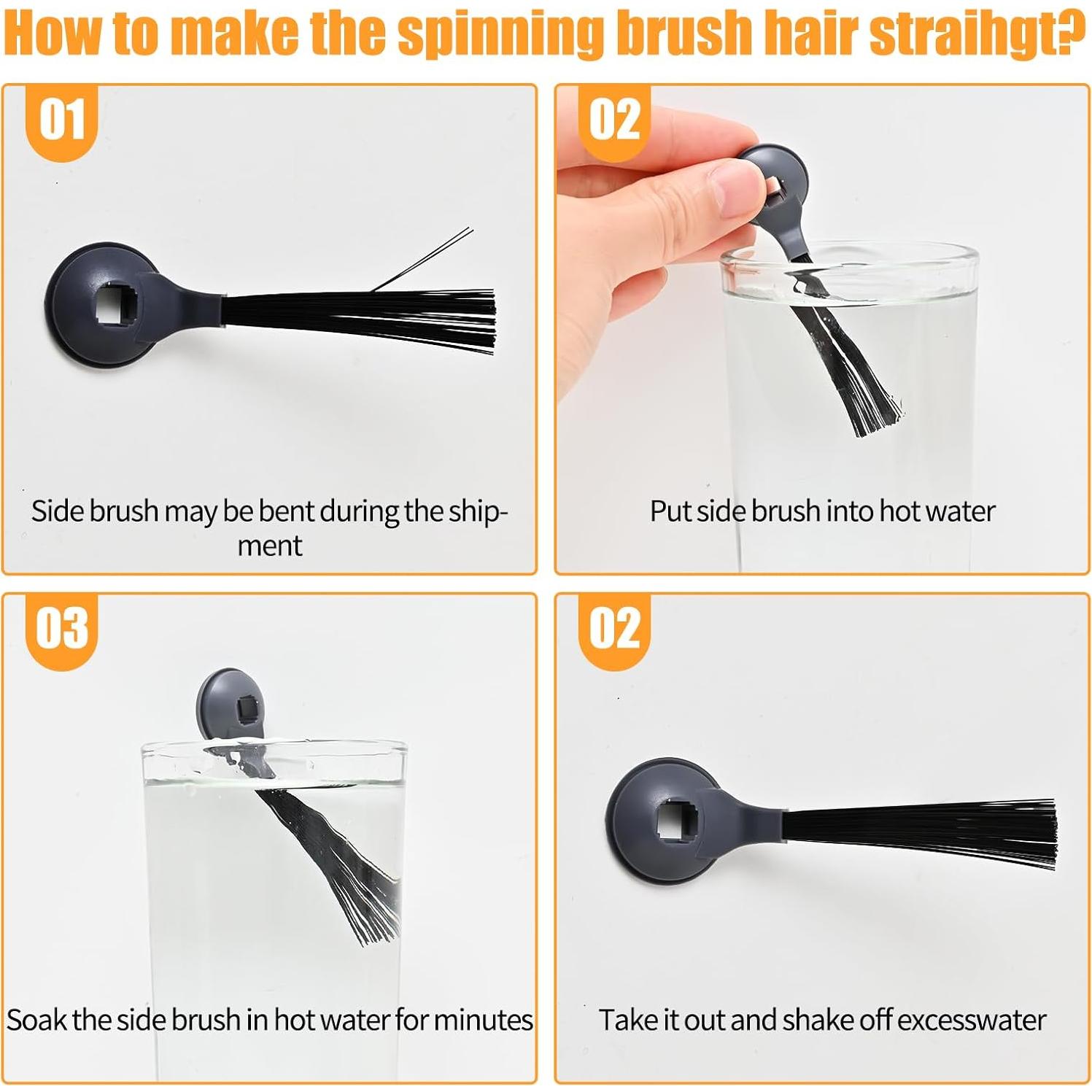 How to make the spinning brush hair straihgt?

01

Side brush may be bent during the shipment

02

Put side brush into hot water

03

Soak the side brush in hot water for minutes

02

Take it out and shake off excesswater