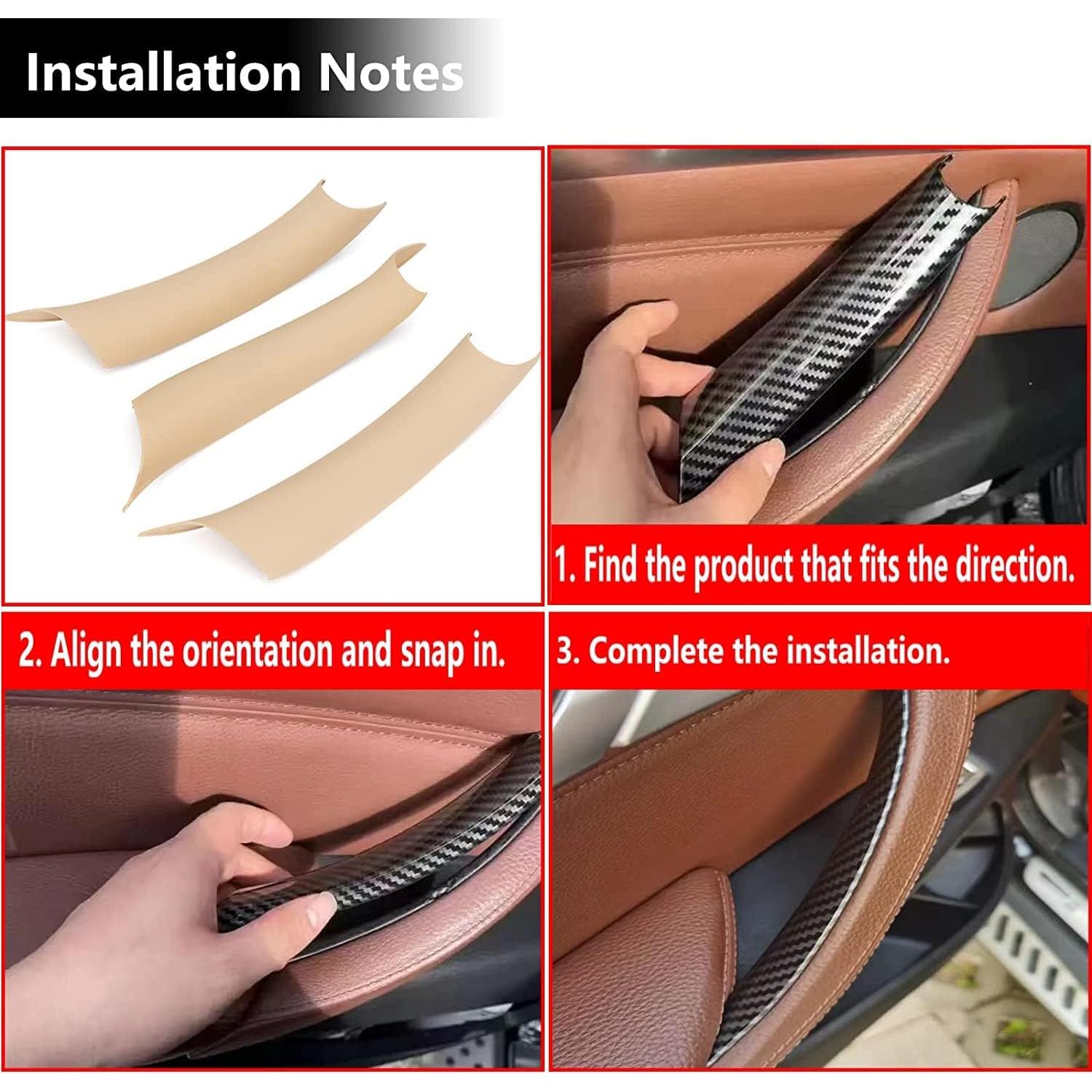 Installation Notes

1. Find the product that fits the direction.

2. Align the orientation and snap in.

3. Complete the installation.