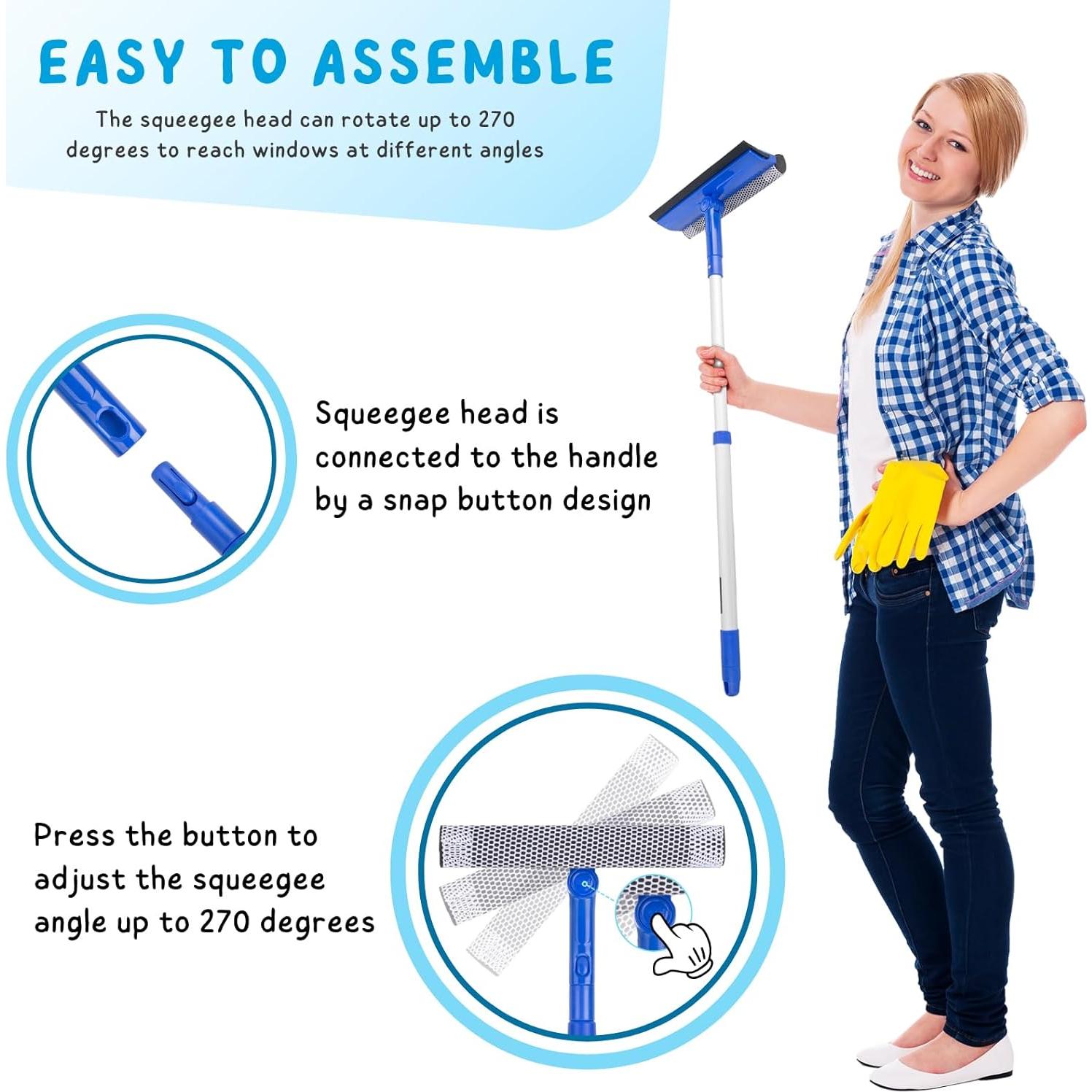 EASY TO ASSEMBLE

The squeegee head can rotate up to 270 degrees to reach windows at different angles

Squeegee head is connected to the handle by a snap button design

Press the button to adjust the squeegee angle up to 270 degrees