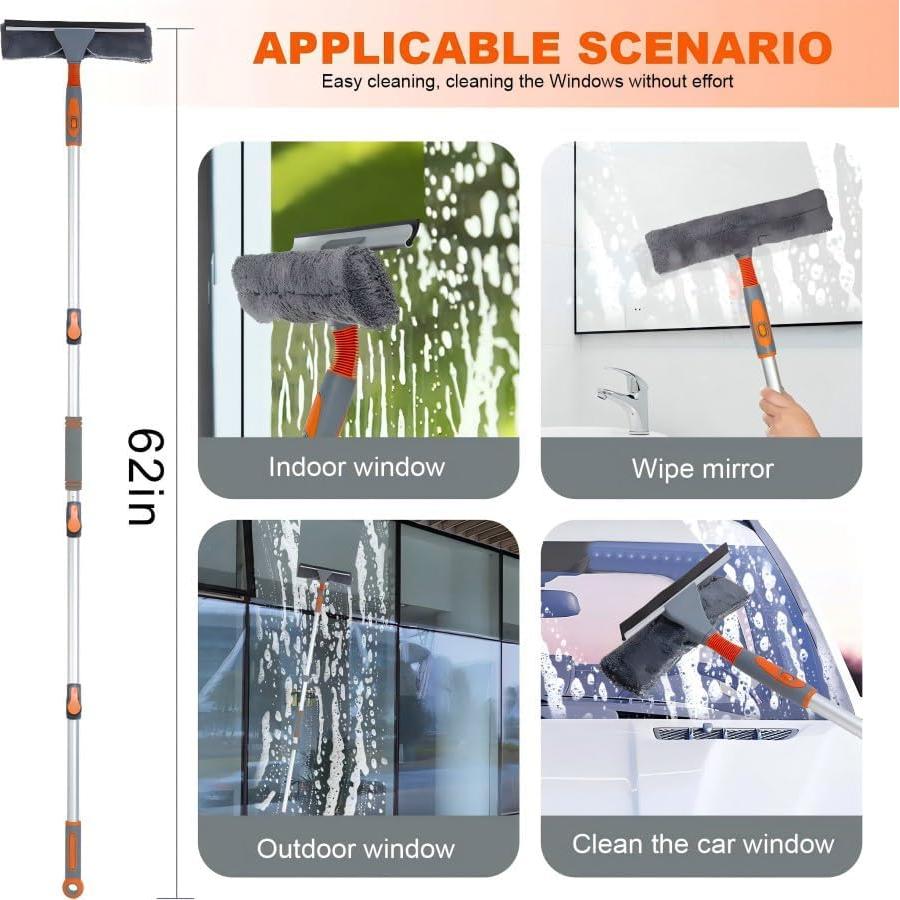 APPLICABLE SCENARIO
Easy cleaning, cleaning the Windows without effort

62in

Indoor window

Wipe mirror

Outdoor window

Clean the car window