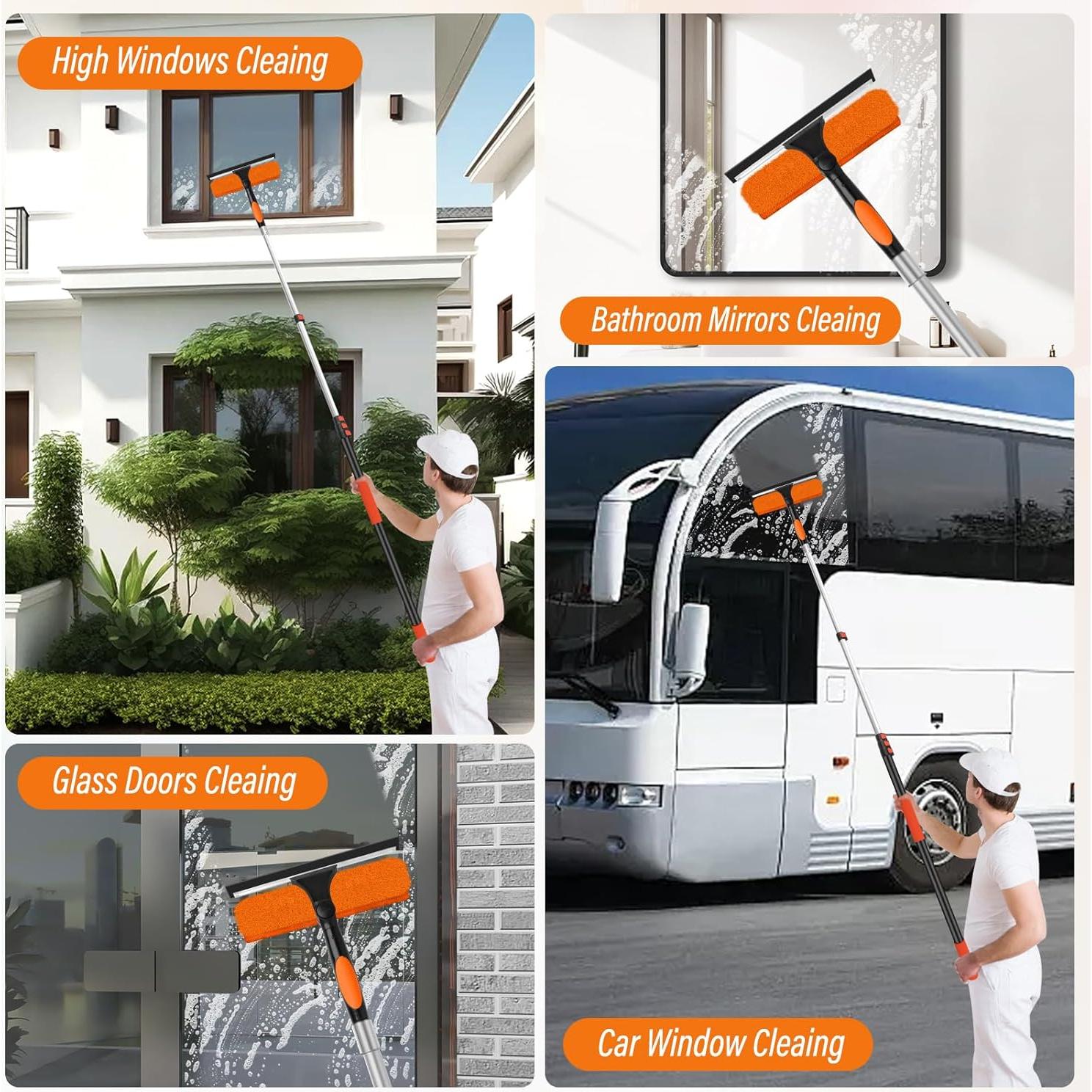 High Windows Cleaing

Bathroom Mirrors Cleaing

Glass Doors Cleaing

Car Window Cleaing